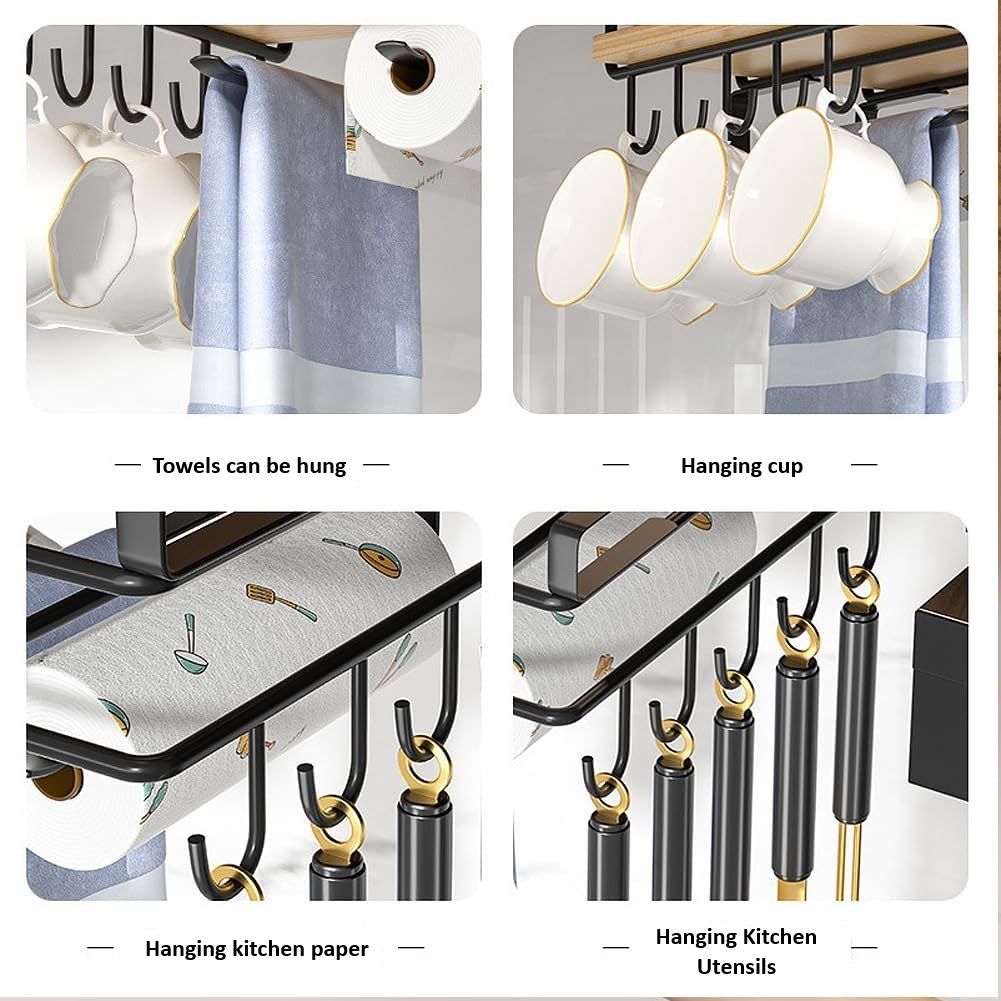 — Towels can be hung —

— Hanging cup —

— Hanging kitchen paper —

— Hanging Kitchen Utensils —