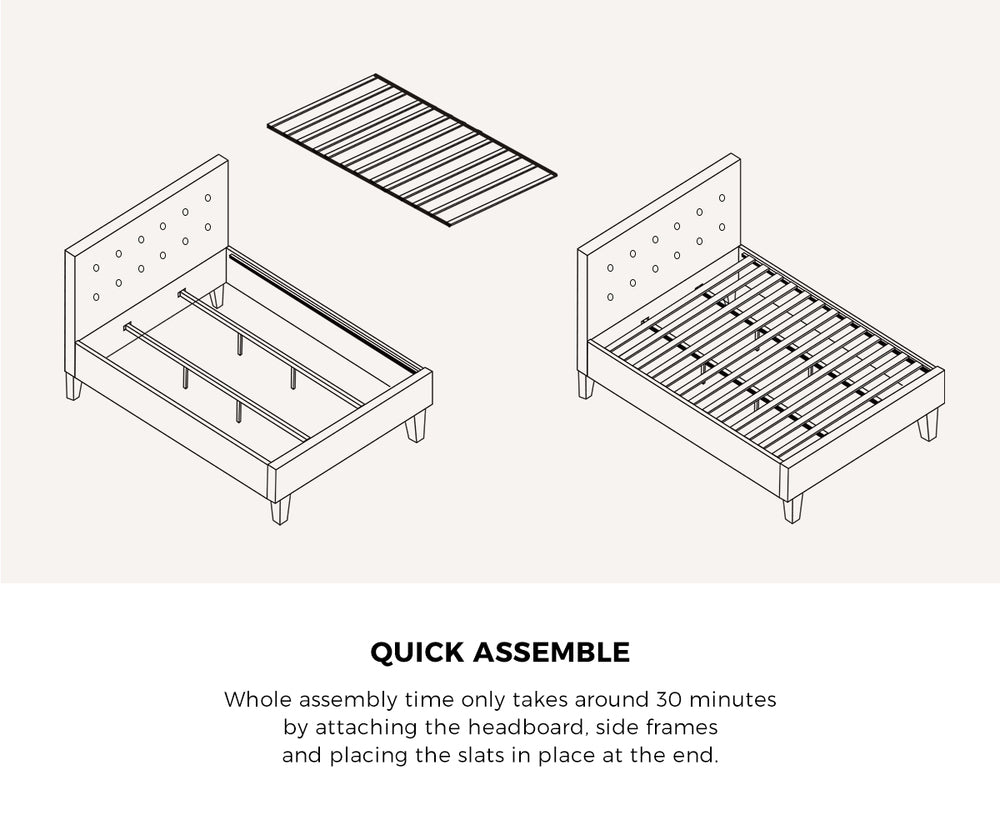 QUICK ASSEMBLE

Whole assembly time only takes around 30 minutes by attaching the headboard, side frames and placing the slats in place at the end.