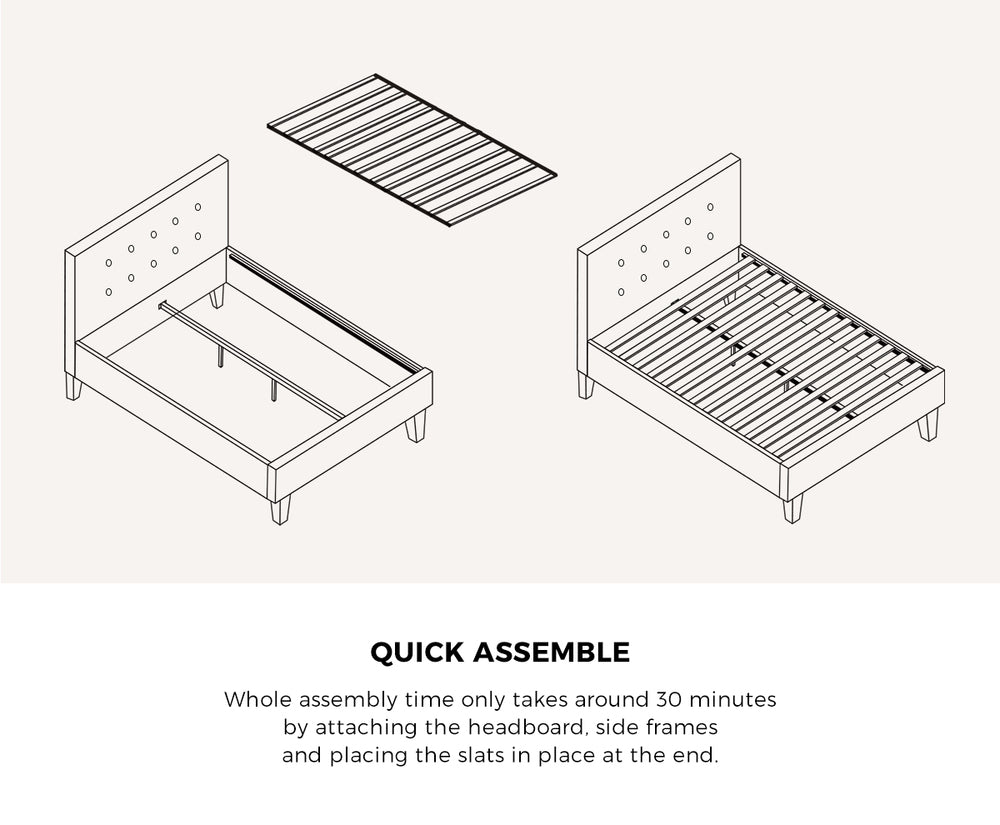 QUICK ASSEMBLE

Whole assembly time only takes around 30 minutes by attaching the headboard, side frames and placing the slats in place at the end.