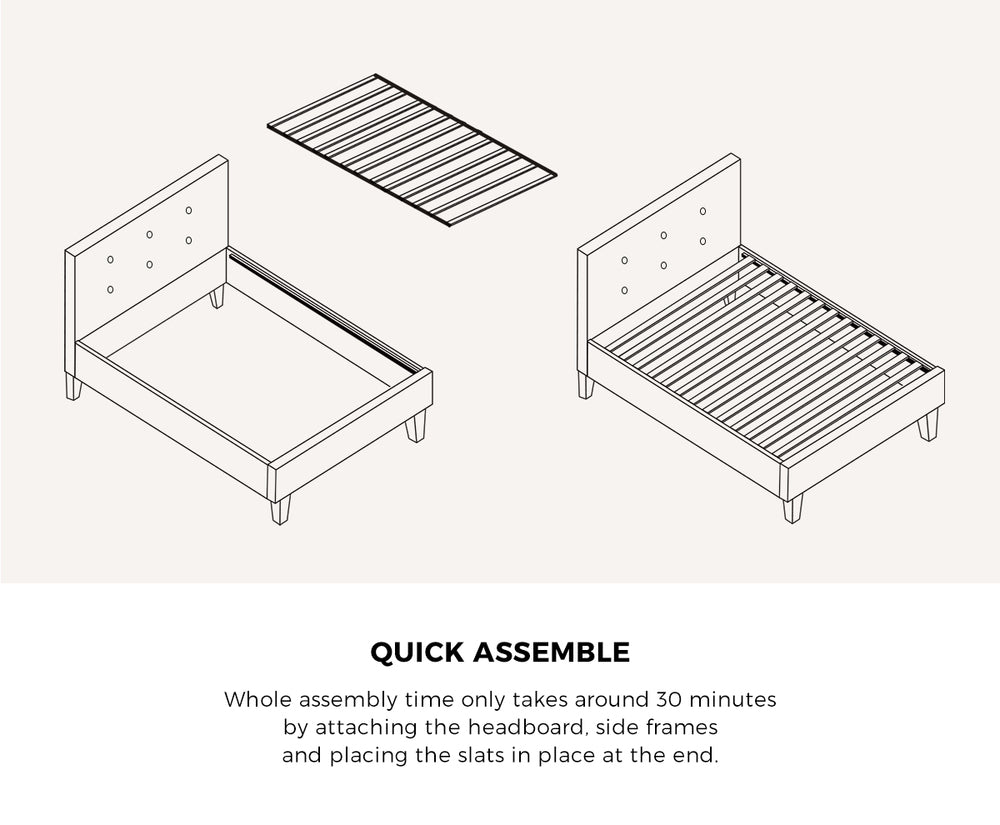 QUICK ASSEMBLE

Whole assembly time only takes around 30 minutes by attaching the headboard, side frames and placing the slats in place at the end.