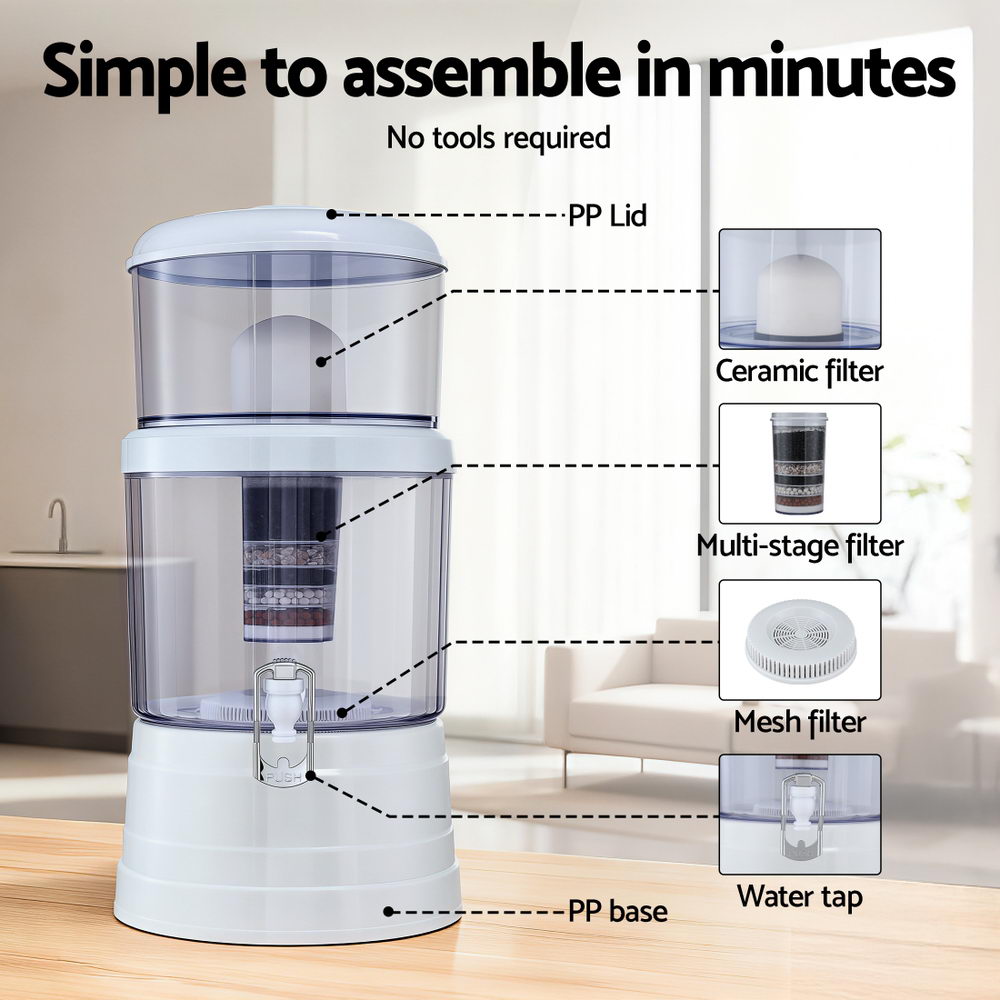 Simple to assemble in minutes

No tools required

PP Lid

Ceramic filter

Multi-stage filter

Mesh filter

PUSH

Water tap

PP base