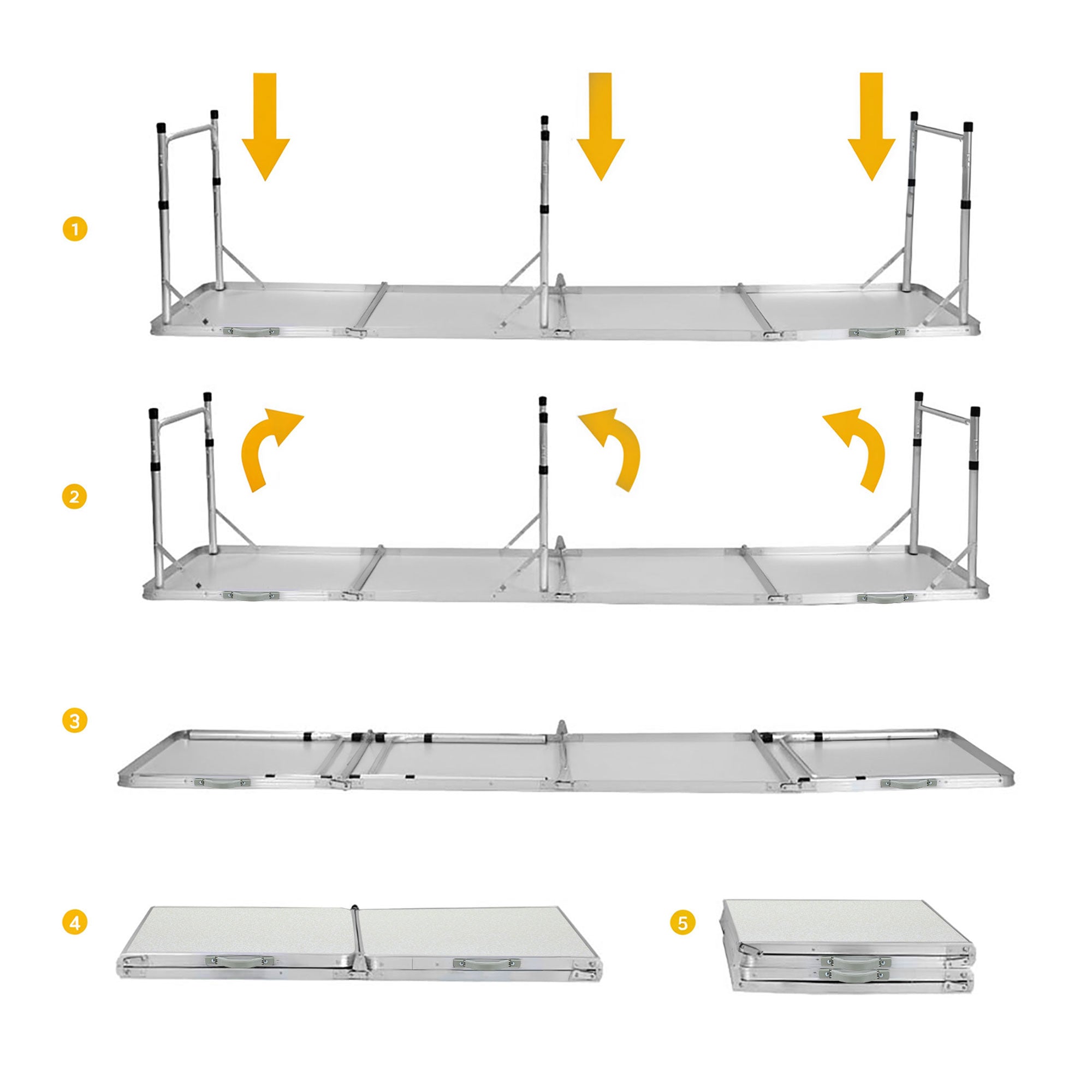 1

2

3

4

5