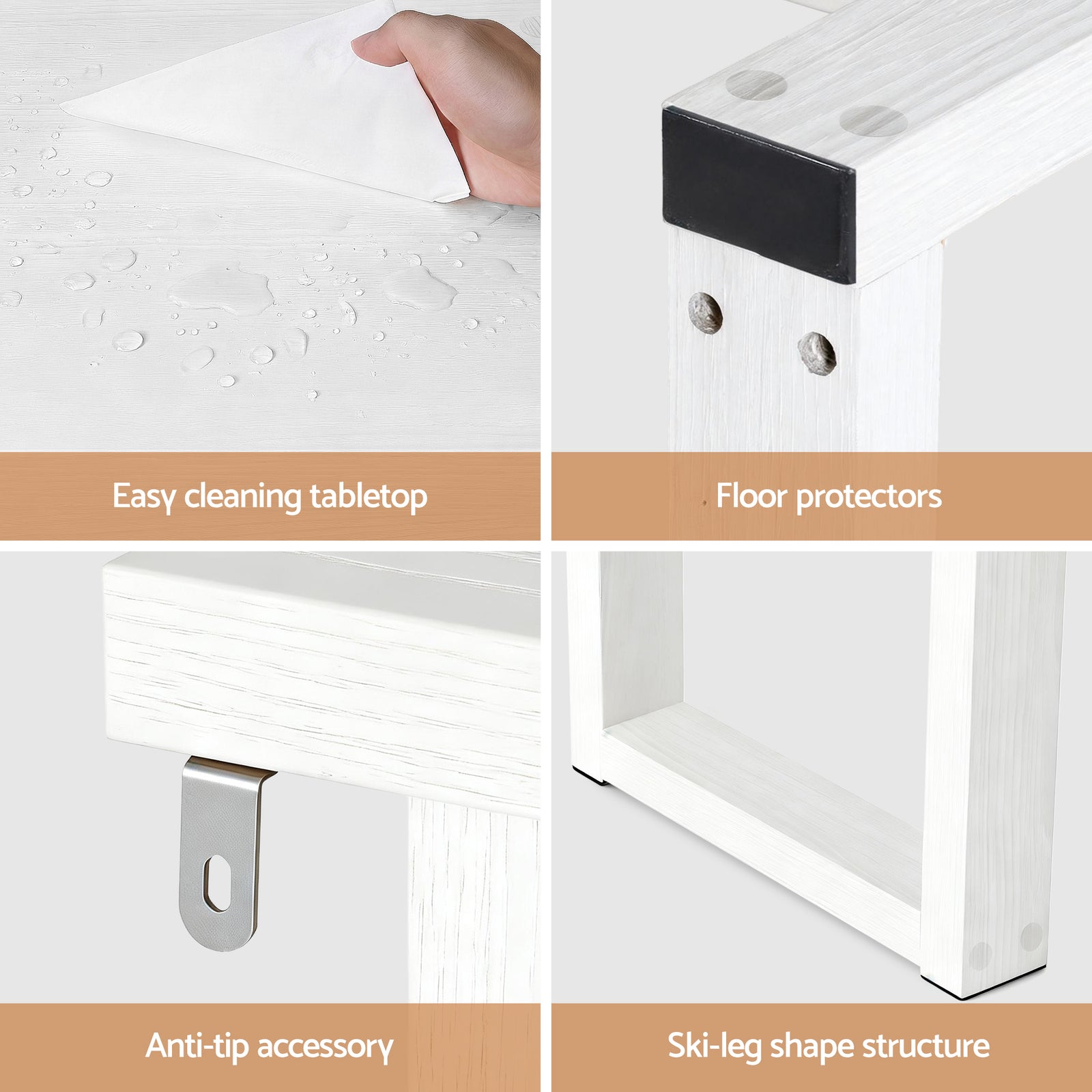 Easy cleaning tabletop

Floor protectors

Anti-tip accessory

Ski-leg shape structure