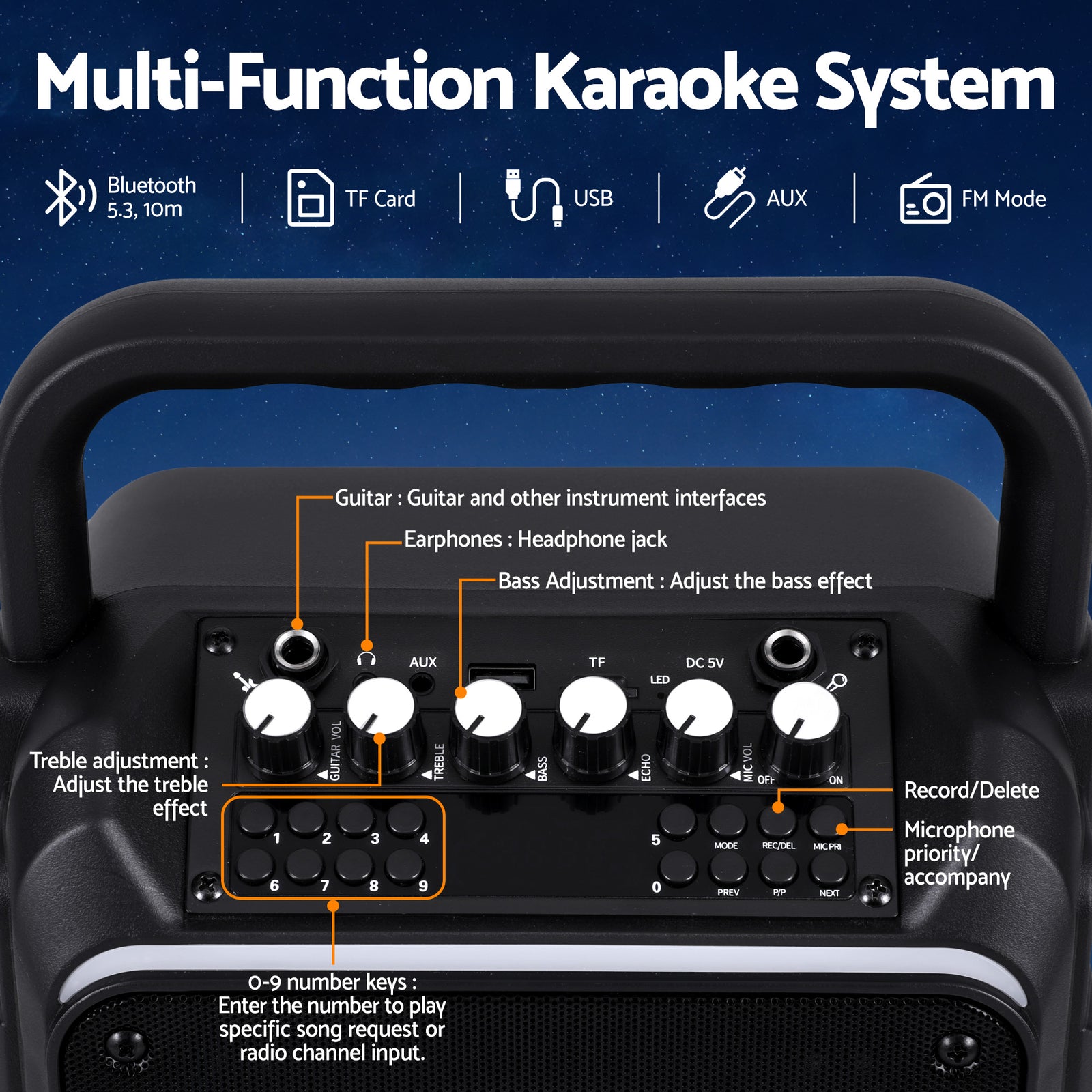 Multi-Function Karaoke System

Bluetooth 5.3, 10m

TF Card

USB

AUX

FM Mode

Guitar : Guitar and other instrument interfaces

Earphones : Headphone jack

Bass Adjustment : Adjust the bass effect

AUX

TF

LED

DC 5V

GUITAR VOL

TREBLE

BASS

ECHO

MIC VOL

OFF

ON

Treble adjustment : Adjust the treble effect

1 2 3 4

6 7 8 9

5

0

MODE

REC/DEL

MIC PRI

PREV

P/P

NEXT

Record/Delete

Microphone priority/ accompany

0-9 number keys : Enter the number to play specific song request or radio channel input.