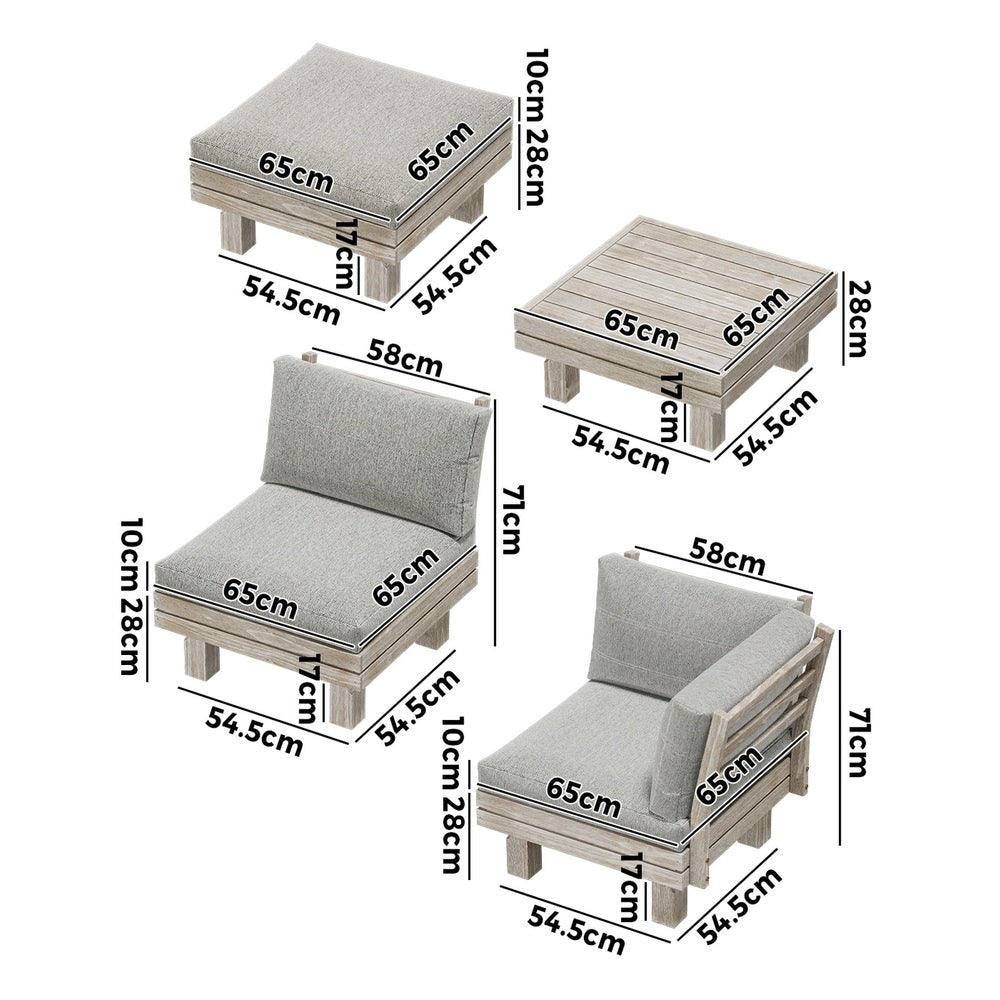 10cm 28cm
65cm
65cm
17cm
54.5cm
54.5cm

28cm
65cm
65cm
17cm
54.5cm
54.5cm

58cm
71cm
10cm 28cm
65cm
65cm
17cm
54.5cm
54.5cm

58cm
71cm
10cm 28cm
65cm
65cm
17cm
54.5cm
54.5cm