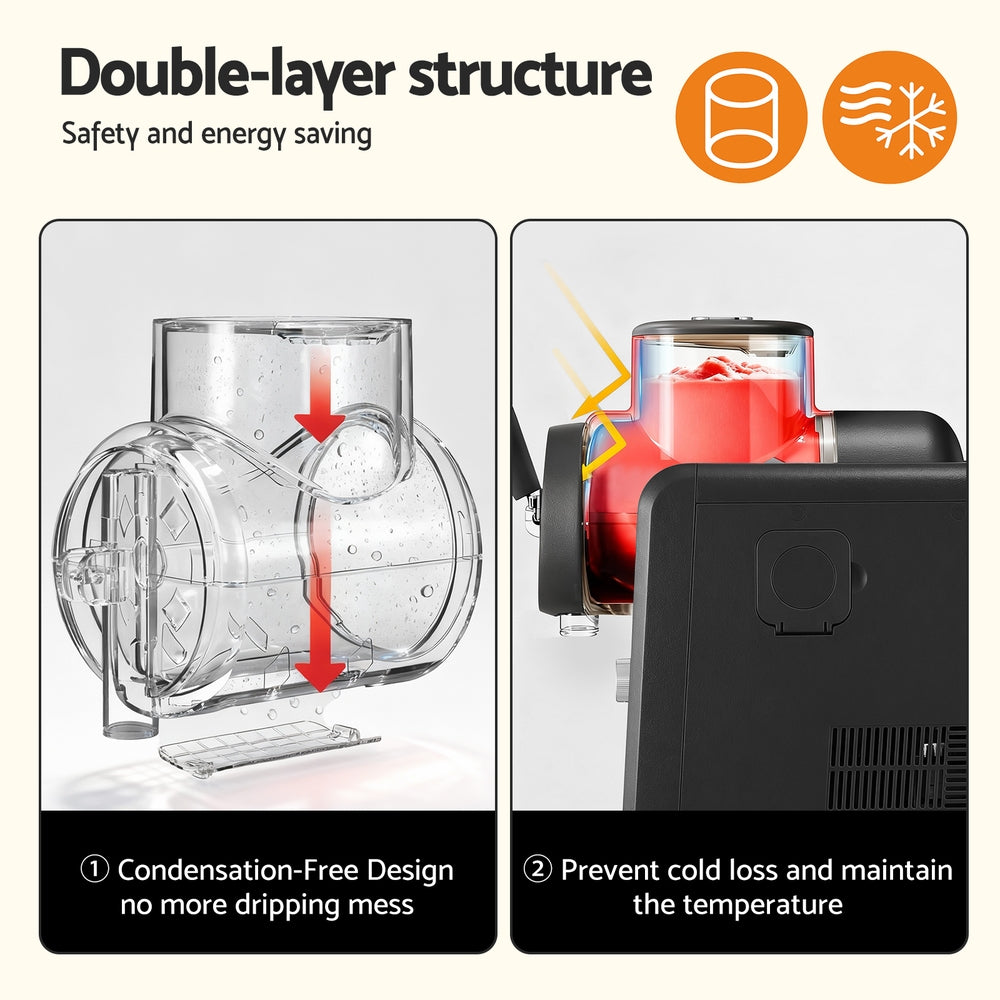 Double-layer structure

Safety and energy saving

① Condensation-Free Design
no more dripping mess

② Prevent cold loss and maintain the temperature