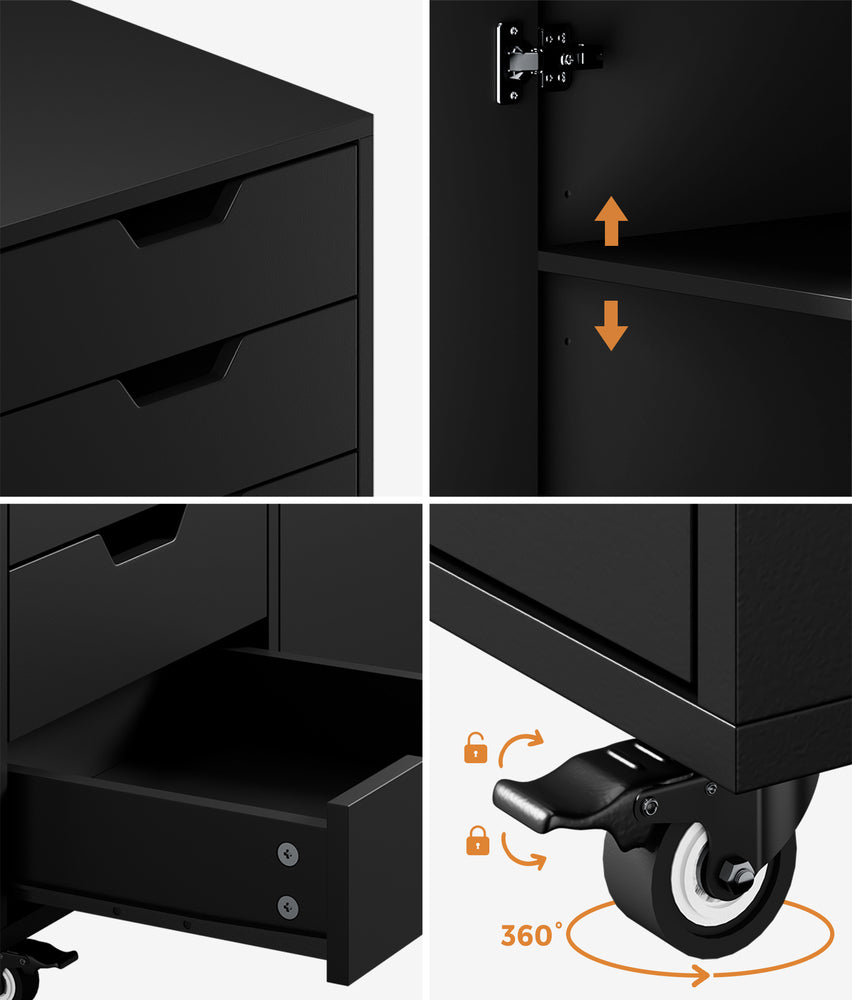 360°