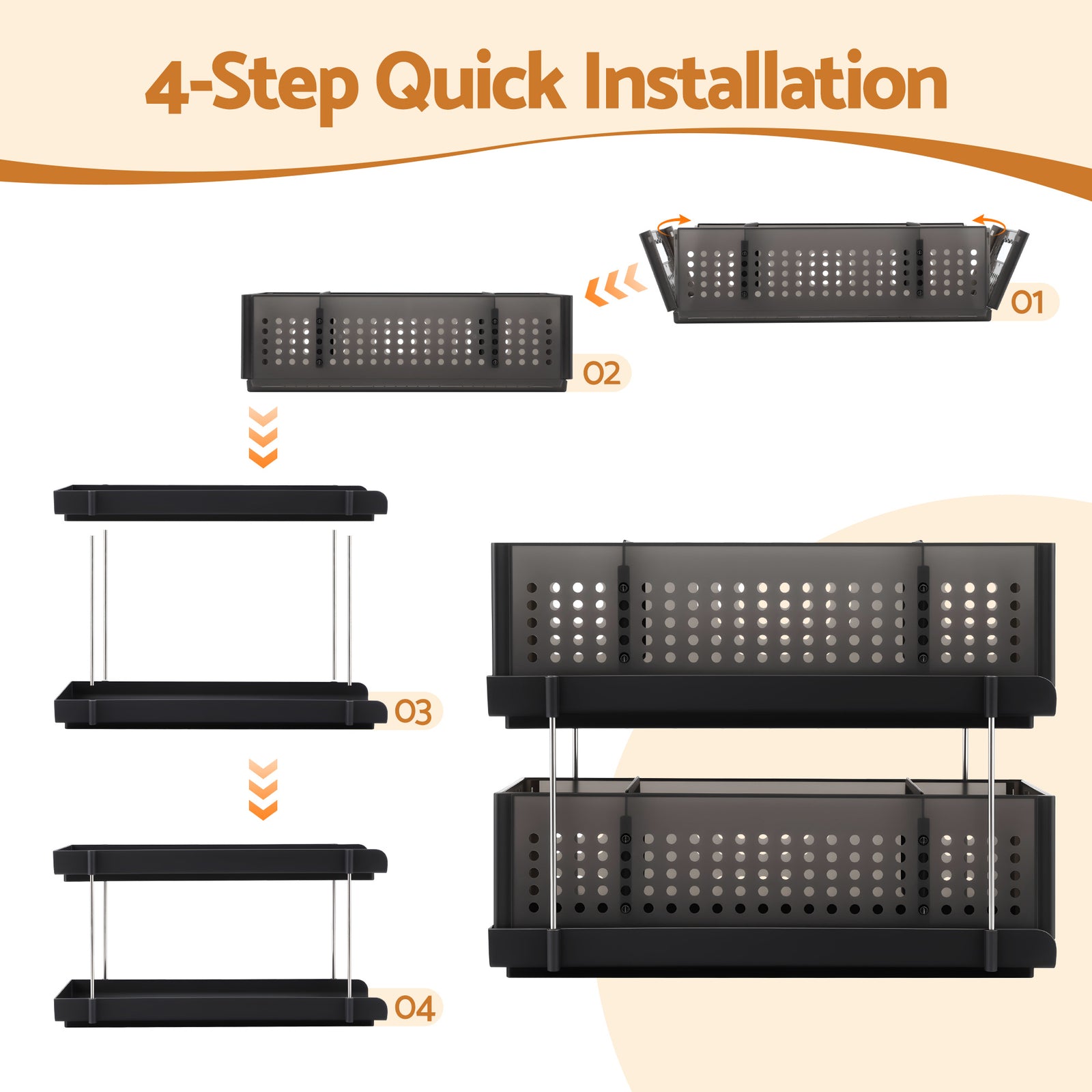 4-Step Quick Installation

01

02

03

04