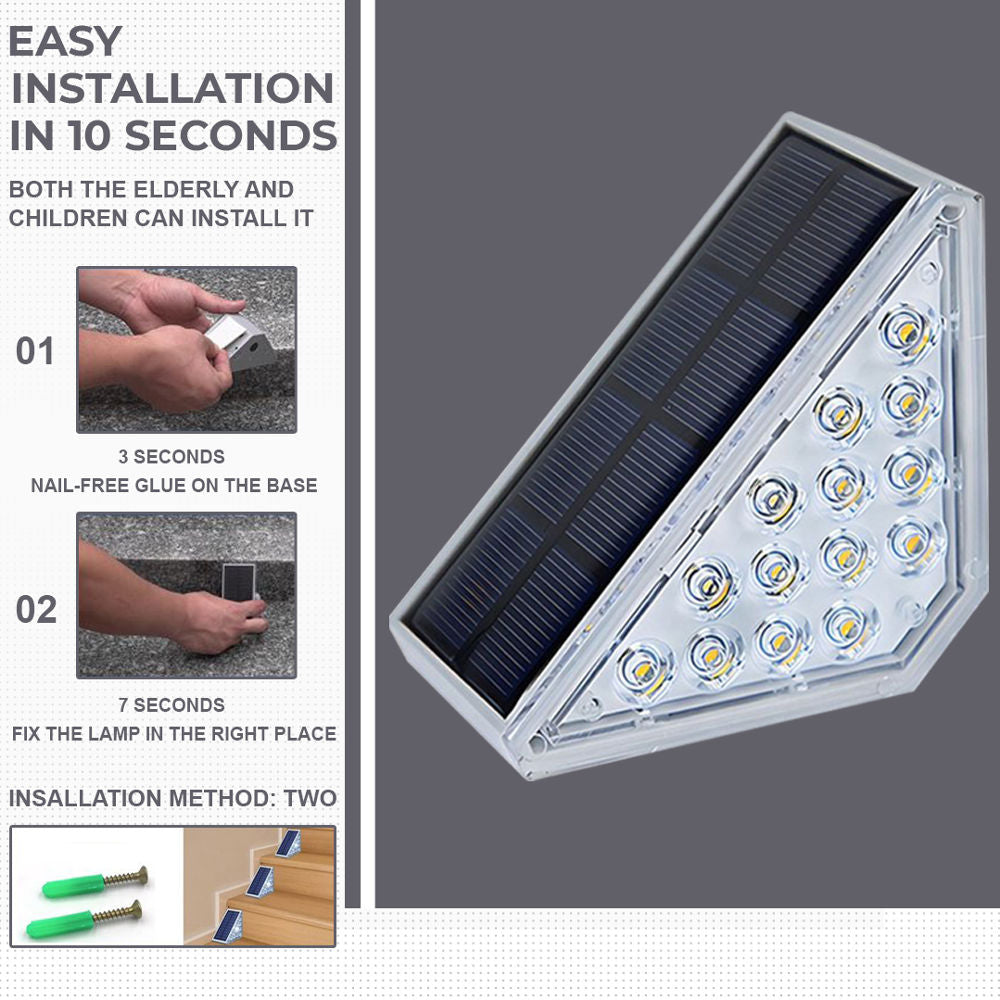 EASY INSTALLATION IN 10 SECONDS

BOTH THE ELDERLY AND CHILDREN CAN INSTALL IT

01

3 SECONDS
NAIL-FREE GLUE ON THE BASE

02

7 SECONDS
FIX THE LAMP IN THE RIGHT PLACE

INSALLATION METHOD: TWO