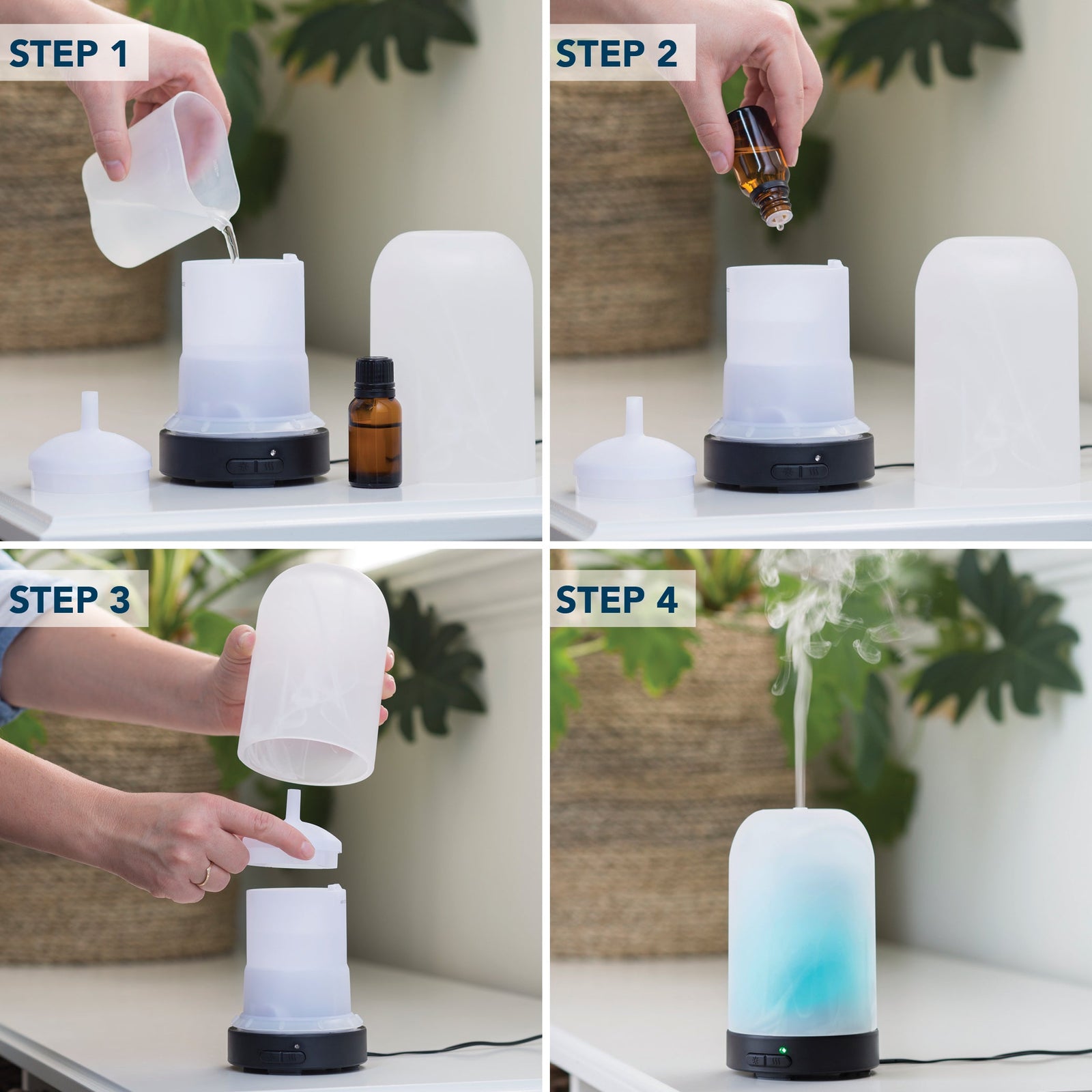 STEP 1

STEP 2

STEP 3

STEP 4