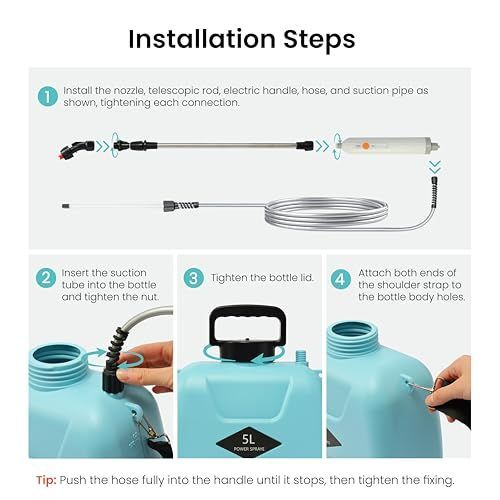 Installation Steps

1 Install the nozzle, telescopic rod, electric handle, hose, and suction pipe as shown, tightening each connection.

2 Insert the suction tube into the bottle and tighten the nut.

3 Tighten the bottle lid.

4 Attach both ends of the shoulder strap to the bottle body holes.

5L
POWER SPRAYE

Tip: Push the hose fully into the handle until it stops, then tighten the fixing.