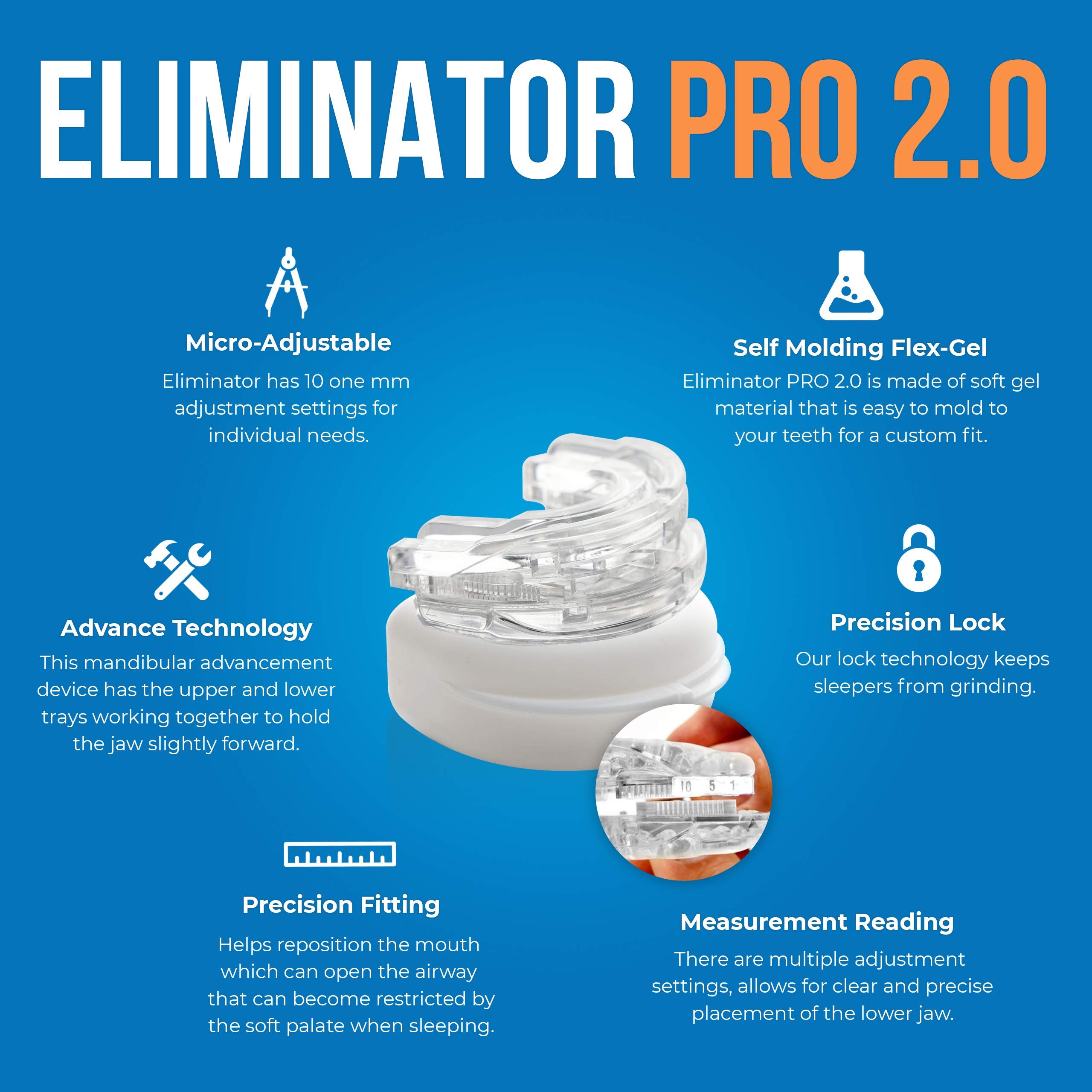 ELIMINATOR PRO 2.0

Micro-Adjustable
Eliminator has 10 one mm adjustment settings for individual needs.

Self Molding Flex-Gel
Eliminator PRO 2.0 is made of soft gel material that is easy to mold to your teeth for a custom fit.

Advance Technology
This mandibular advancement device has the upper and lower trays working together to hold the jaw slightly forward.

Precision Lock
Our lock technology keeps sleepers from grinding.

10 5 1

Precision Fitting
Helps reposition the mouth which can open the airway that can become restricted by the soft palate when sleeping.

Measurement Reading
There are multiple adjustment settings, allows for clear and precise placement of the lower jaw.