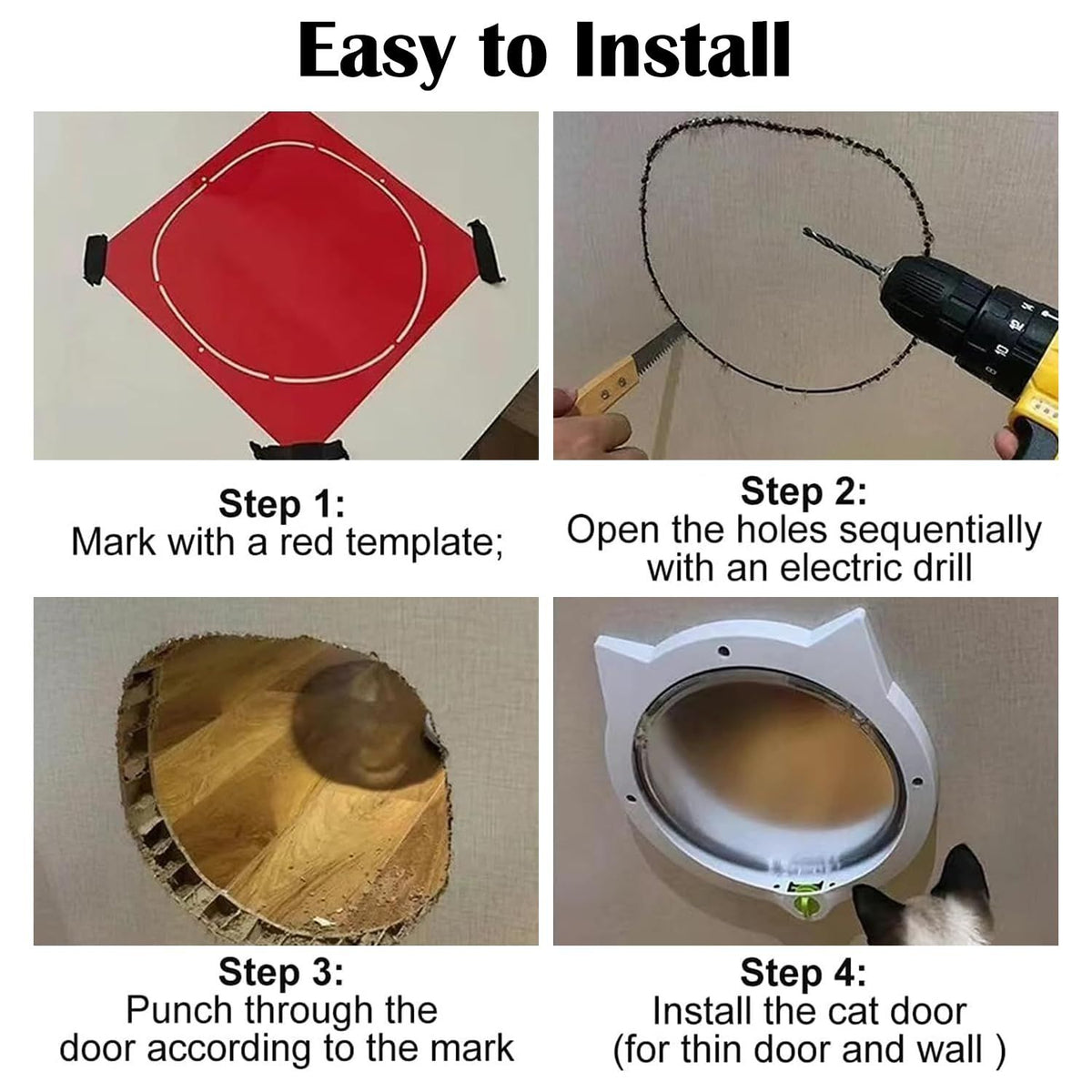 Easy to Install

Step 1:
Mark with a red template;

Step 2:
Open the holes sequentially with an electric drill

Step 3:
Punch through the door according to the mark

Step 4:
Install the cat door (for thin door and wall )