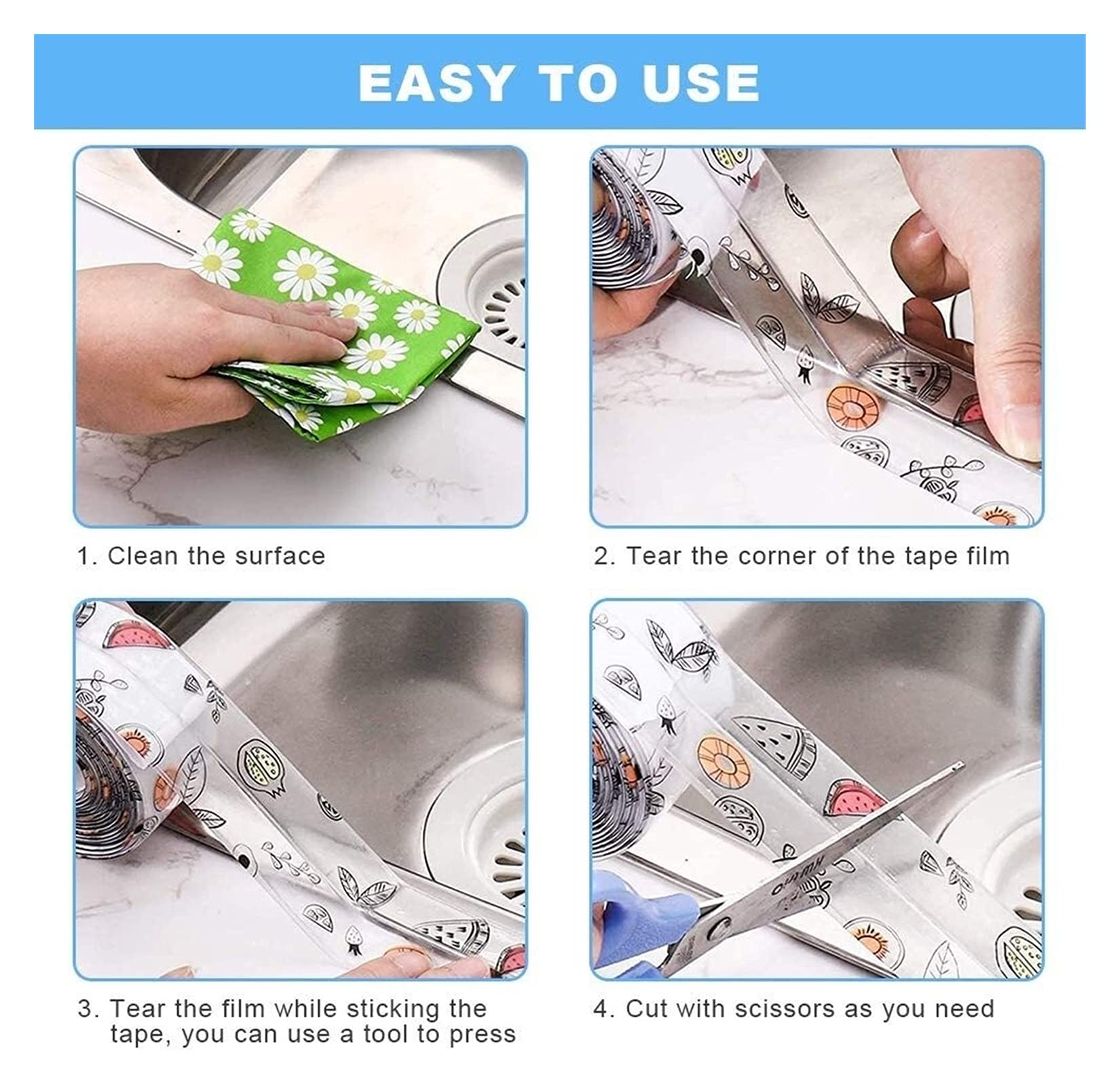 EASY TO USE

1. Clean the surface

2. Tear the corner of the tape film

3. Tear the film while sticking the tape, you can use a tool to press

4. Cut with scissors as you need