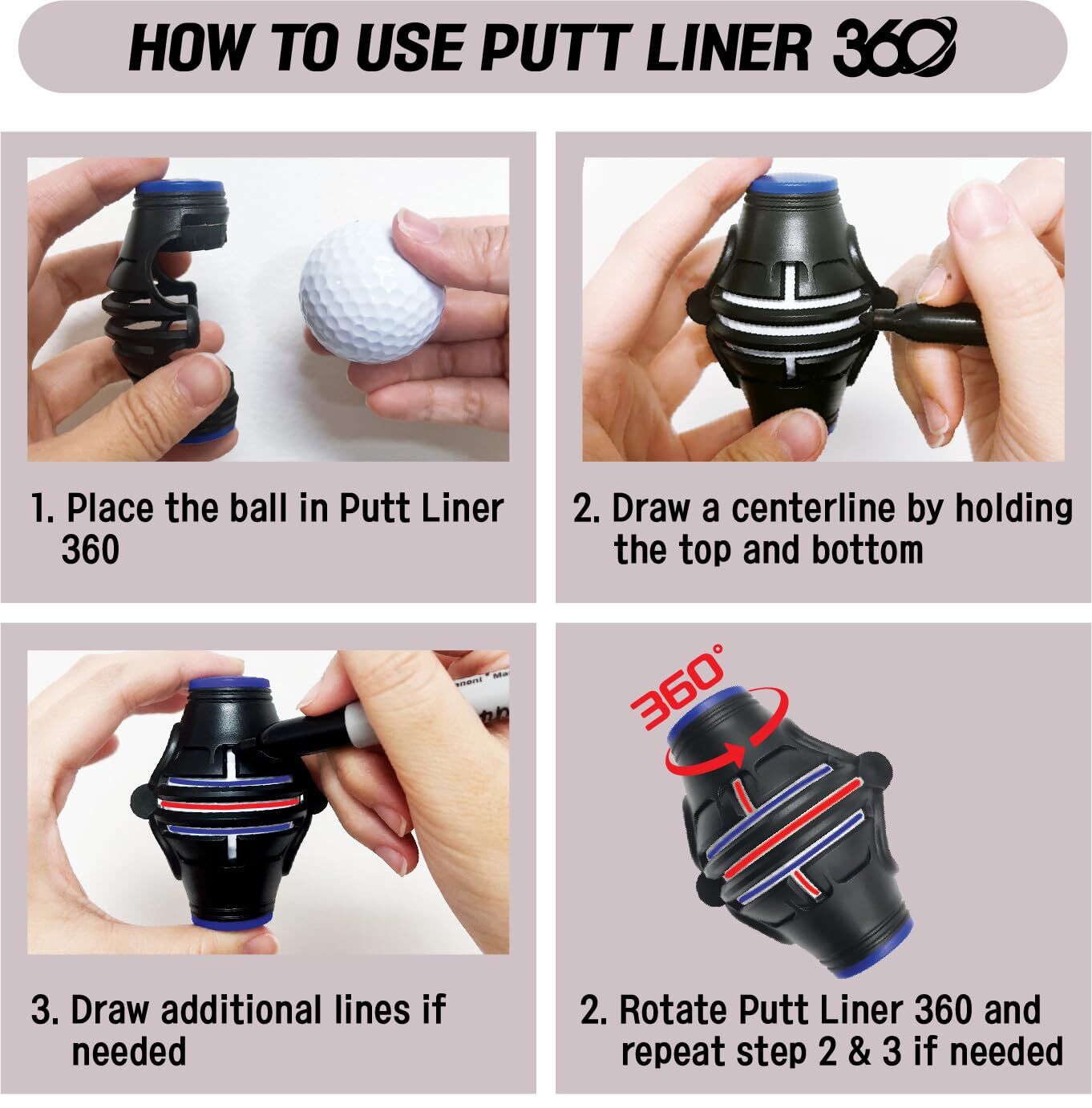 HOW TO USE PUTT LINER 360

1. Place the ball in Putt Liner 360

2. Draw a centerline by holding the top and bottom

3. Draw additional lines if needed

360°

2. Rotate Putt Liner 360 and repeat step 2 & 3 if needed