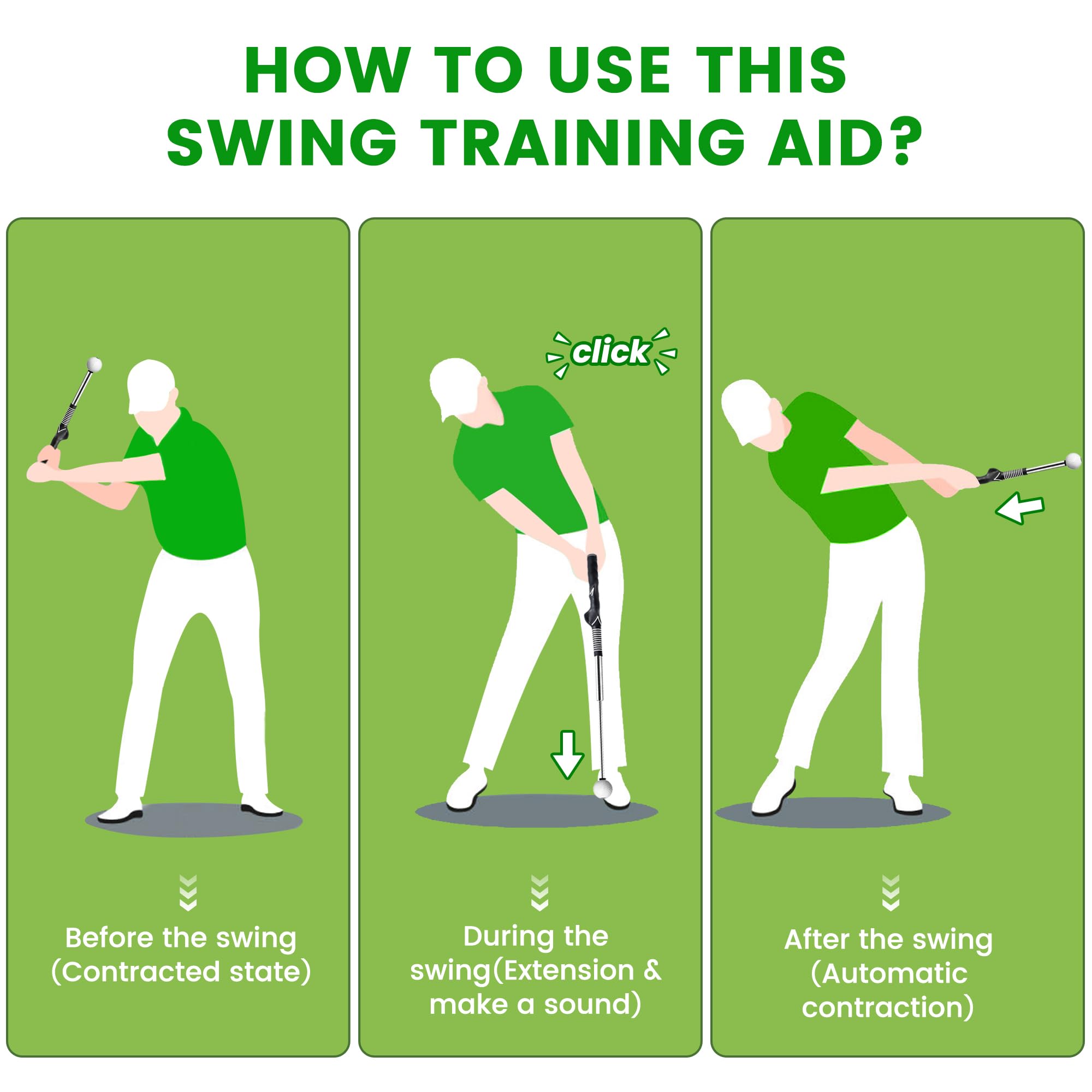 HOW TO USE THIS SWING TRAINING AID?

Before the swing (Contracted state)

click

During the swing(Extension & make a sound)

After the swing (Automatic contraction)