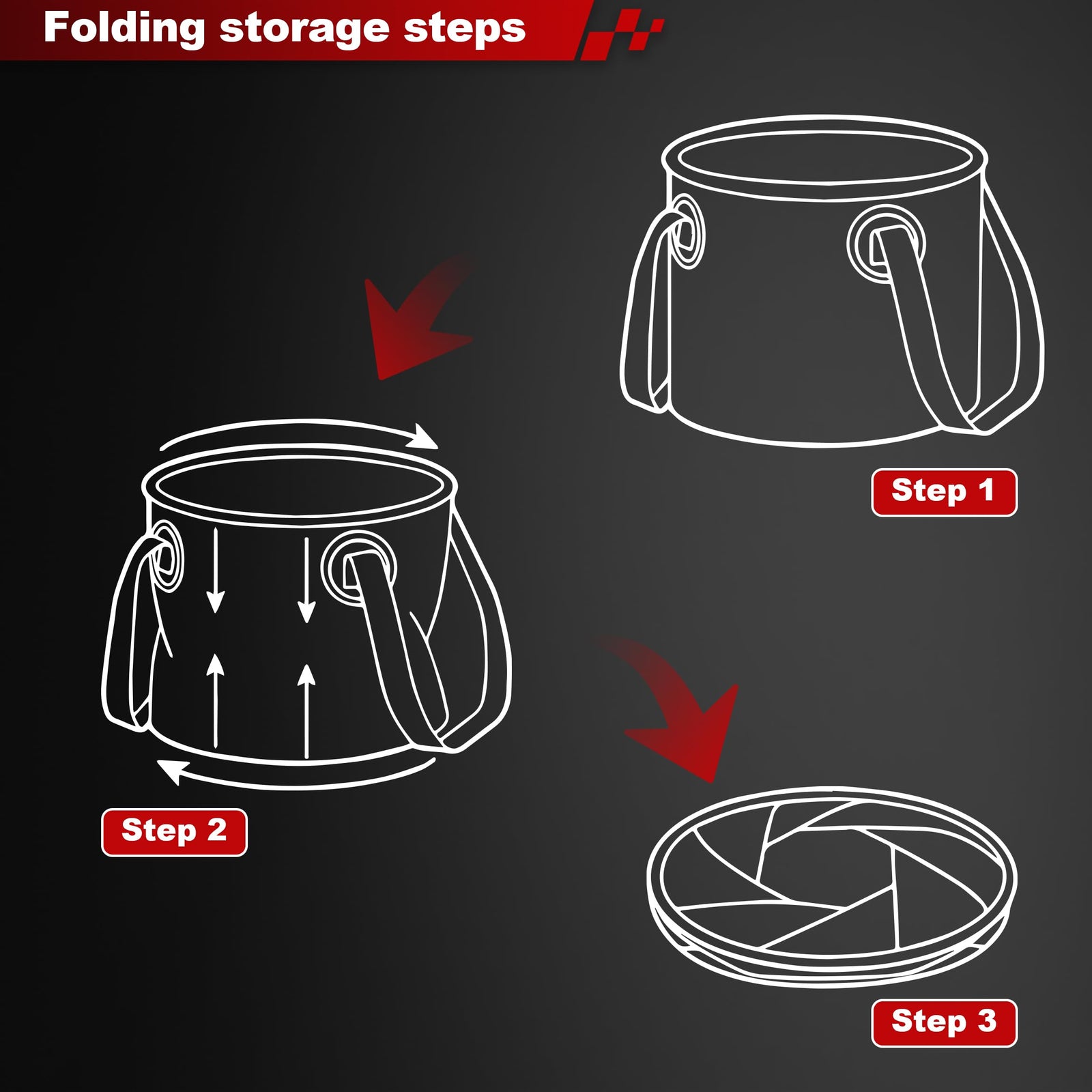 Folding storage steps

Step 1

Step 2

Step 3