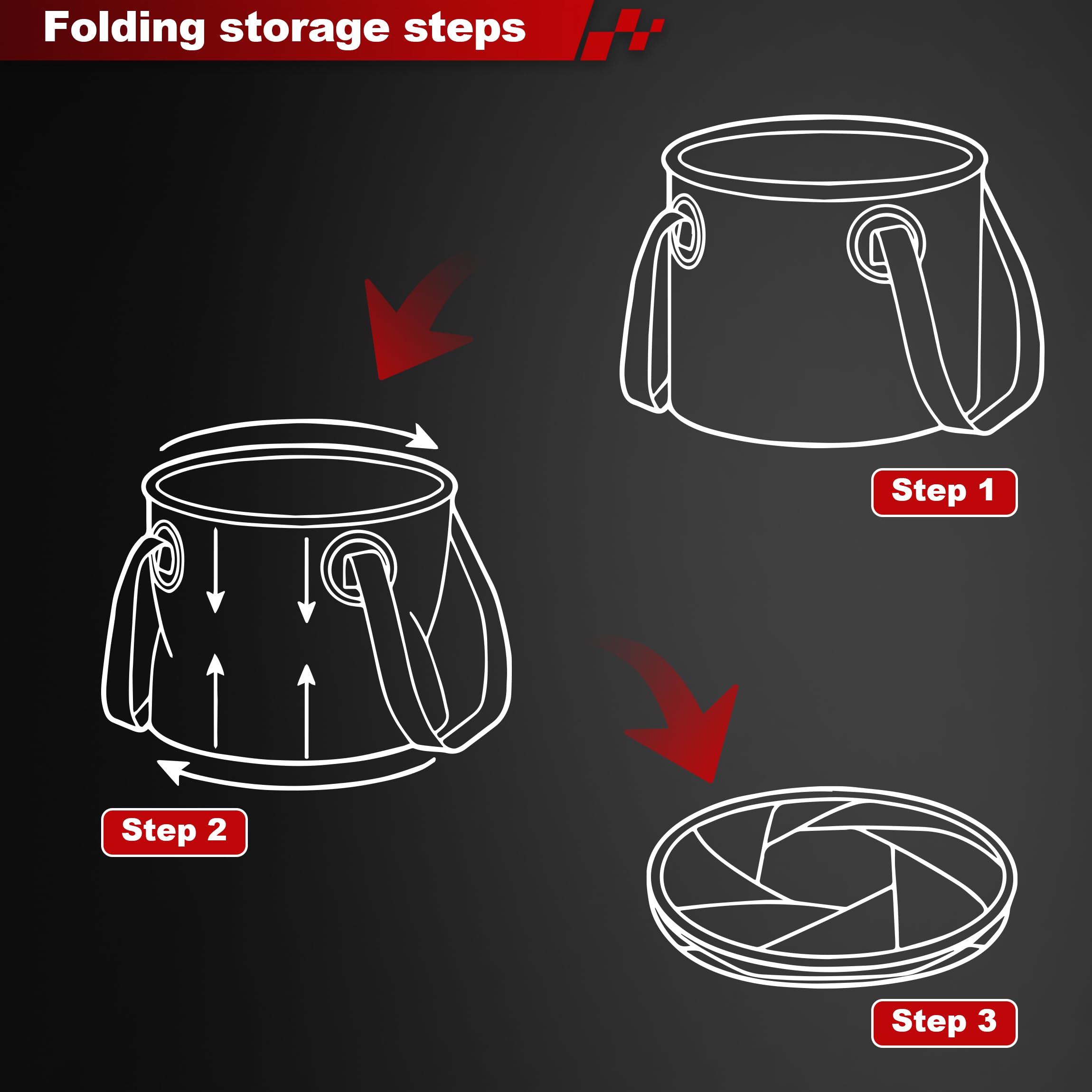 Folding storage steps

Step 1

Step 2

Step 3