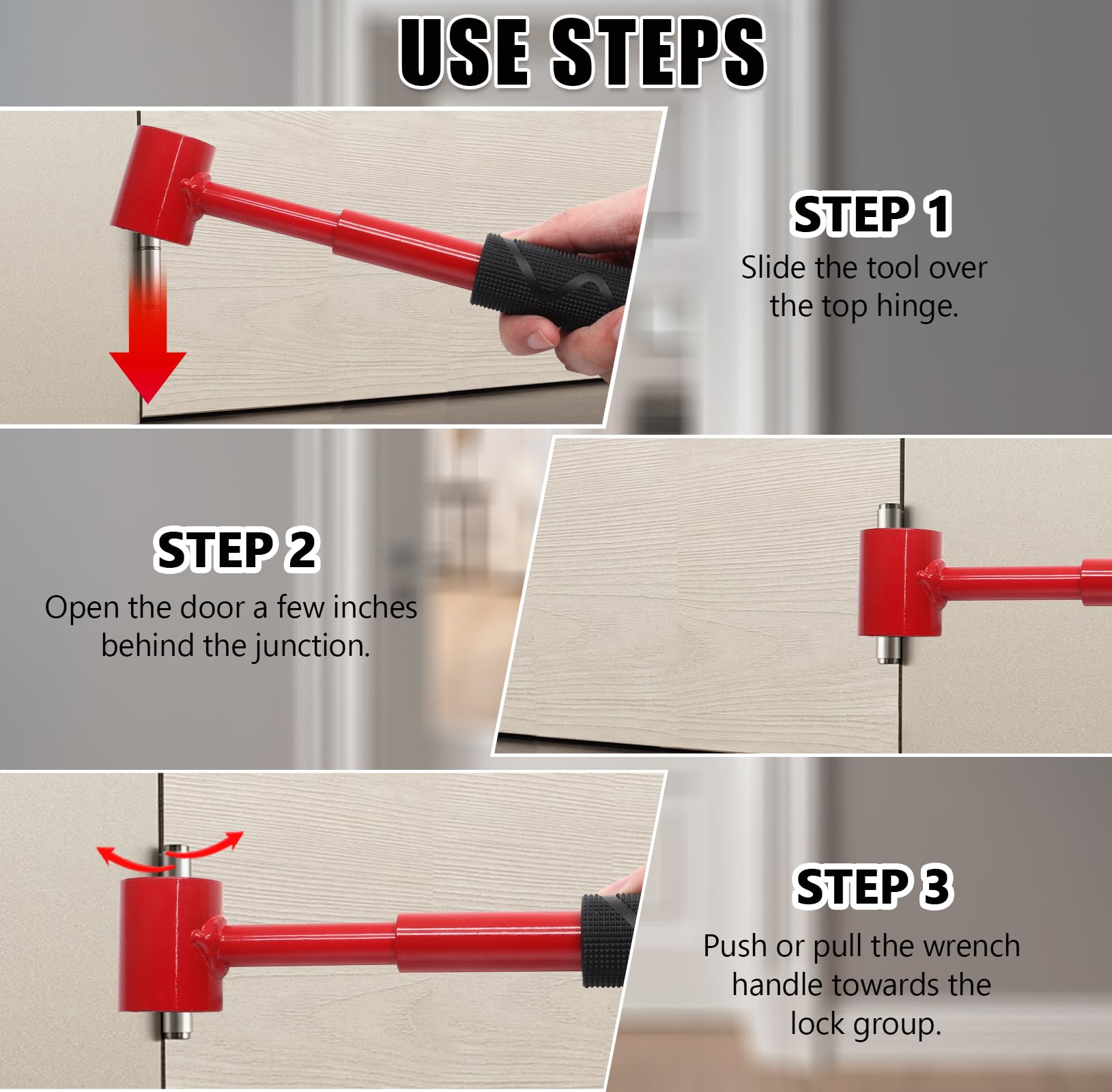 USE STEPS

STEP 1
Slide the tool over the top hinge.

STEP 2
Open the door a few inches behind the junction.

STEP 3
Push or pull the wrench handle towards the lock group.