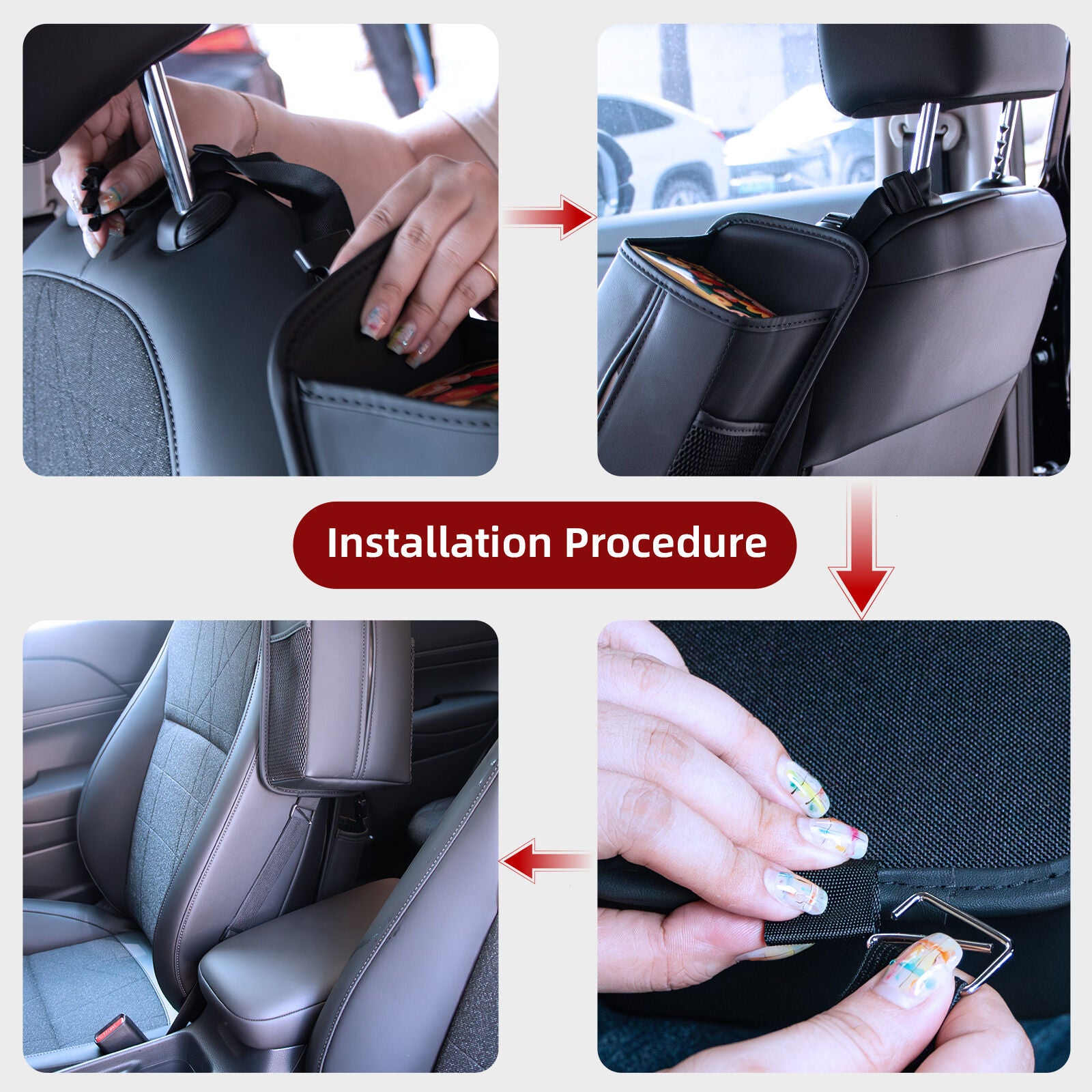 Installation Procedure