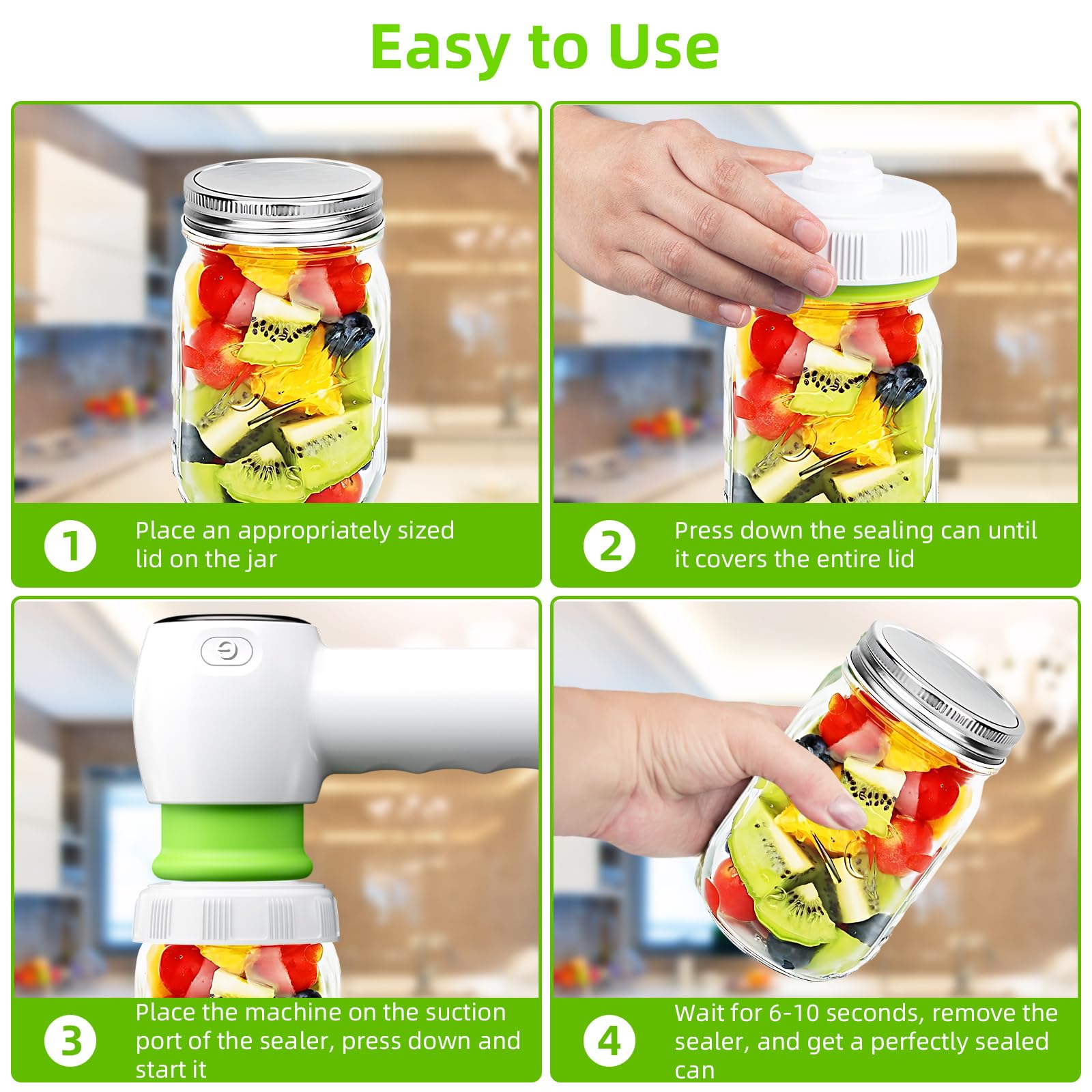 Easy to Use

1 Place an appropriately sized lid on the jar

2 Press down the sealing can until it covers the entire lid

3 Place the machine on the suction port of the sealer, press down and start it

4 Wait for 6-10 seconds, remove the sealer, and get a perfectly sealed can