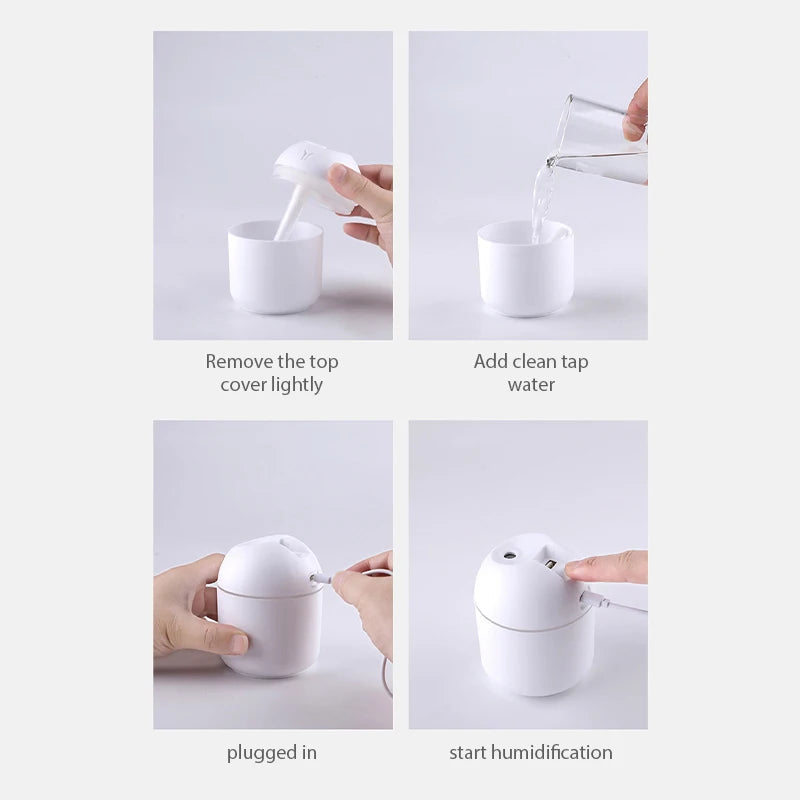 Remove the top cover lightly

Add clean tap water

plugged in

start humidification