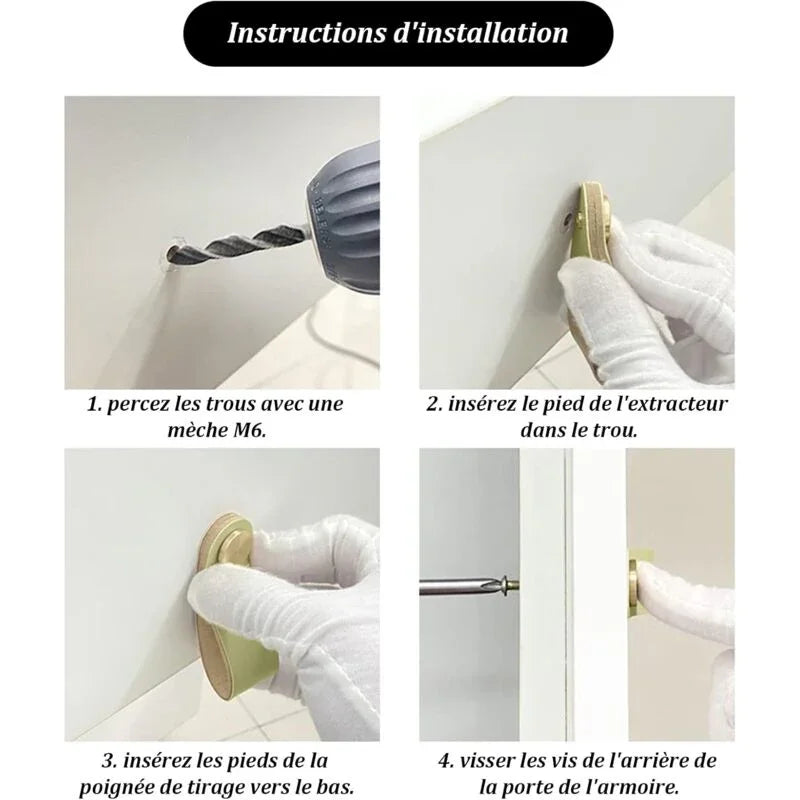 Instructions d'installation

1. percez les trous avec une mèche M6.

2. insérez le pied de l'extracteur dans le trou.

3. insérez les pieds de la poignée de tirage vers le bas.

4. visser les vis de l'arrière de la porte de l'armoire.