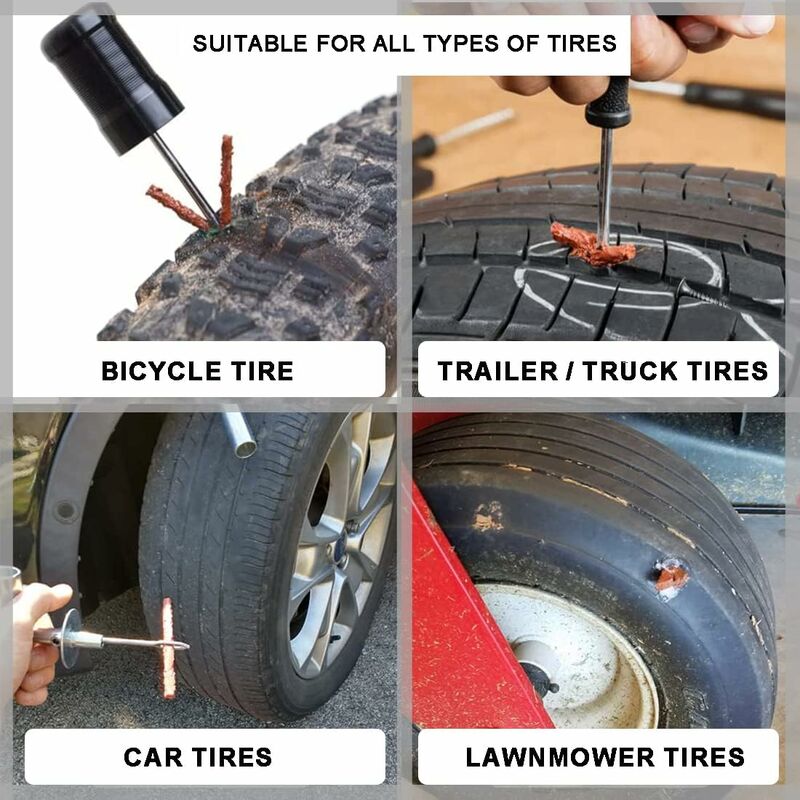 SUITABLE FOR ALL TYPES OF TIRES

BICYCLE TIRE

TRAILER / TRUCK TIRES

CAR TIRES

LAWNMOWER TIRES