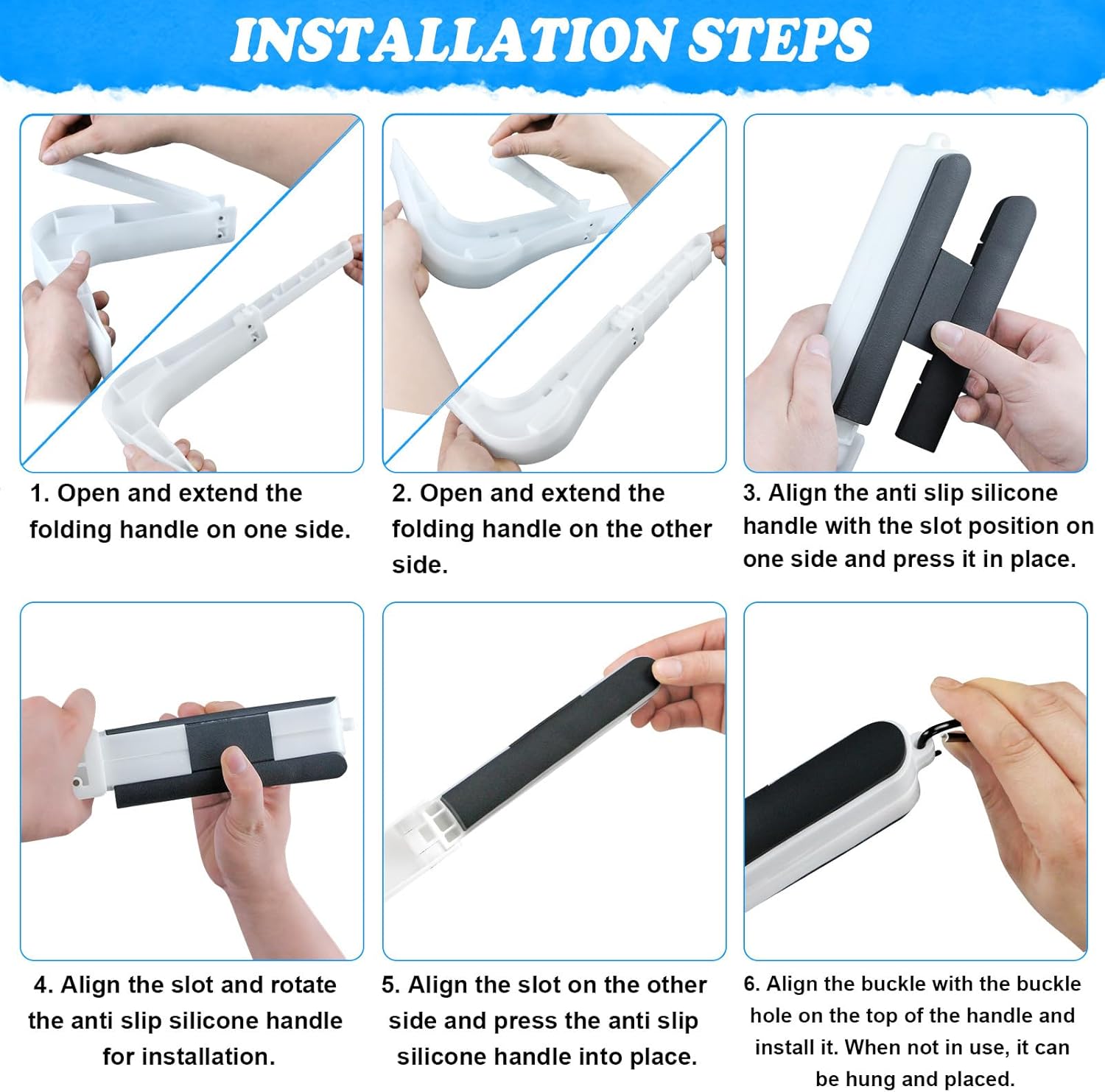 INSTALLATION STEPS

1. Open and extend the folding handle on one side.

2. Open and extend the folding handle on the other side.

3. Align the anti slip silicone handle with the slot position on one side and press it in place.

4. Align the slot and rotate the anti slip silicone handle for installation.

5. Align the slot on the other side and press the anti slip silicone handle into place.

6. Align the buckle with the buckle hole on the top of the handle and install it. When not in use, it can be hung and placed.