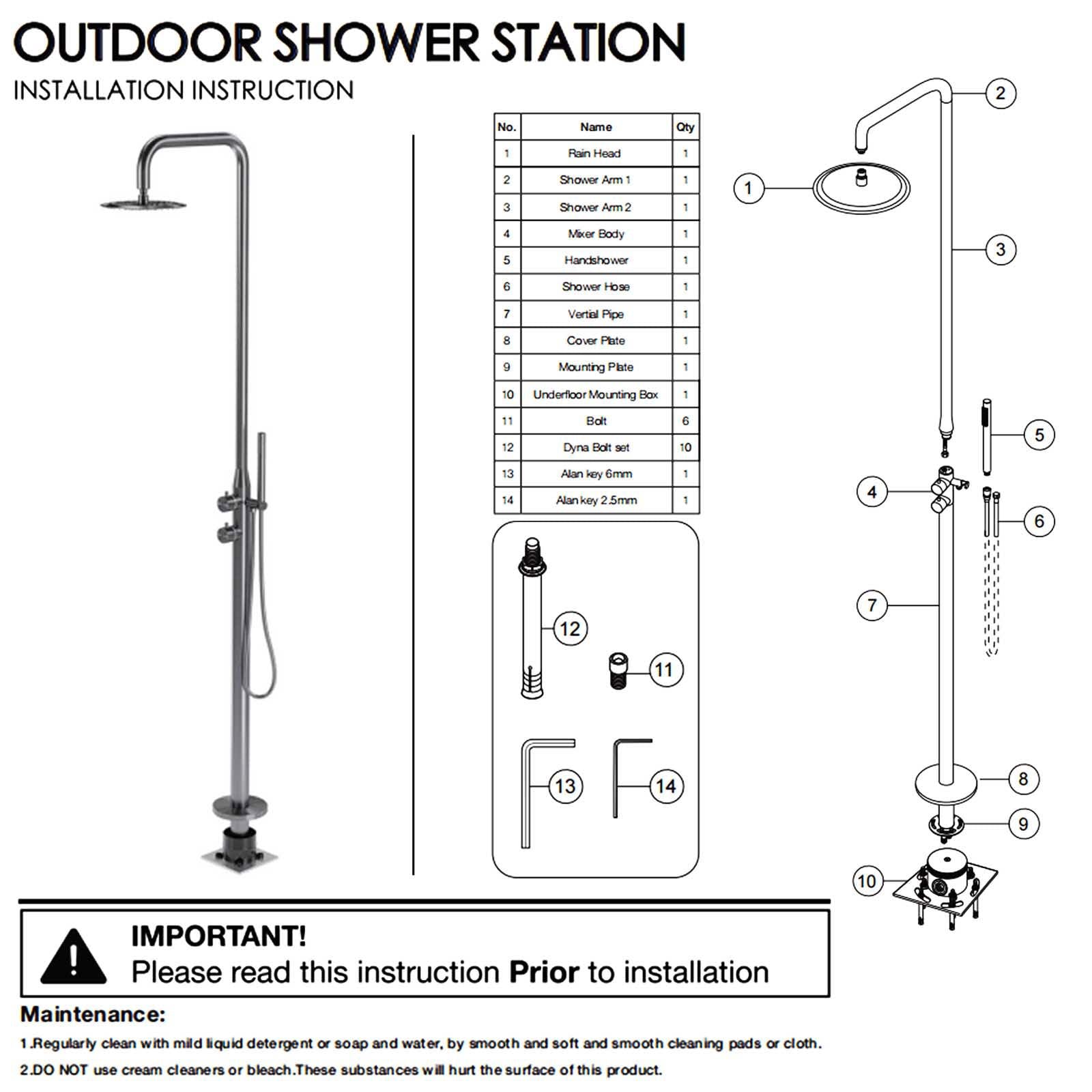 OUTDOOR SHOWER STATION
INSTALLATION INSTRUCTION

| No. | Name | Qty |
|---|---|---|
| 1 | Rain Head | 1 |
| 2 | Shower Arm 1 | 1 |
| 3 | Shower Arm 2 | 1 |
| 4 | Mixer Body | 1 |
| 5 | Handshower | 1 |
| 6 | Shower Hose | 1 |
| 7 | Vertial Pipe | 1 |
| 8 | Cover Plate | 1 |
| 9 | Mounting Plate | 1 |
| 10 | Underfloor Mounting Box | 1 |
| 11 | Bolt | 6 |
| 12 | Dyna Bolt set | 10 |
| 13 | Alan key 6mm | 1 |
| 14 | Alan key 2.5mm | 1 |

12
11
13
14

2
1
3
5
4
6
7
8
9
10

IMPORTANT!
Please read this instruction Prior to installation

Maintenance:
1.Regularly clean with mild liquid detergent or soap and water, by smooth and soft and smooth cleaning pads or cloth.
2.DO NOT use cream cleaners or bleach.These substances will hurt the surface of this product.