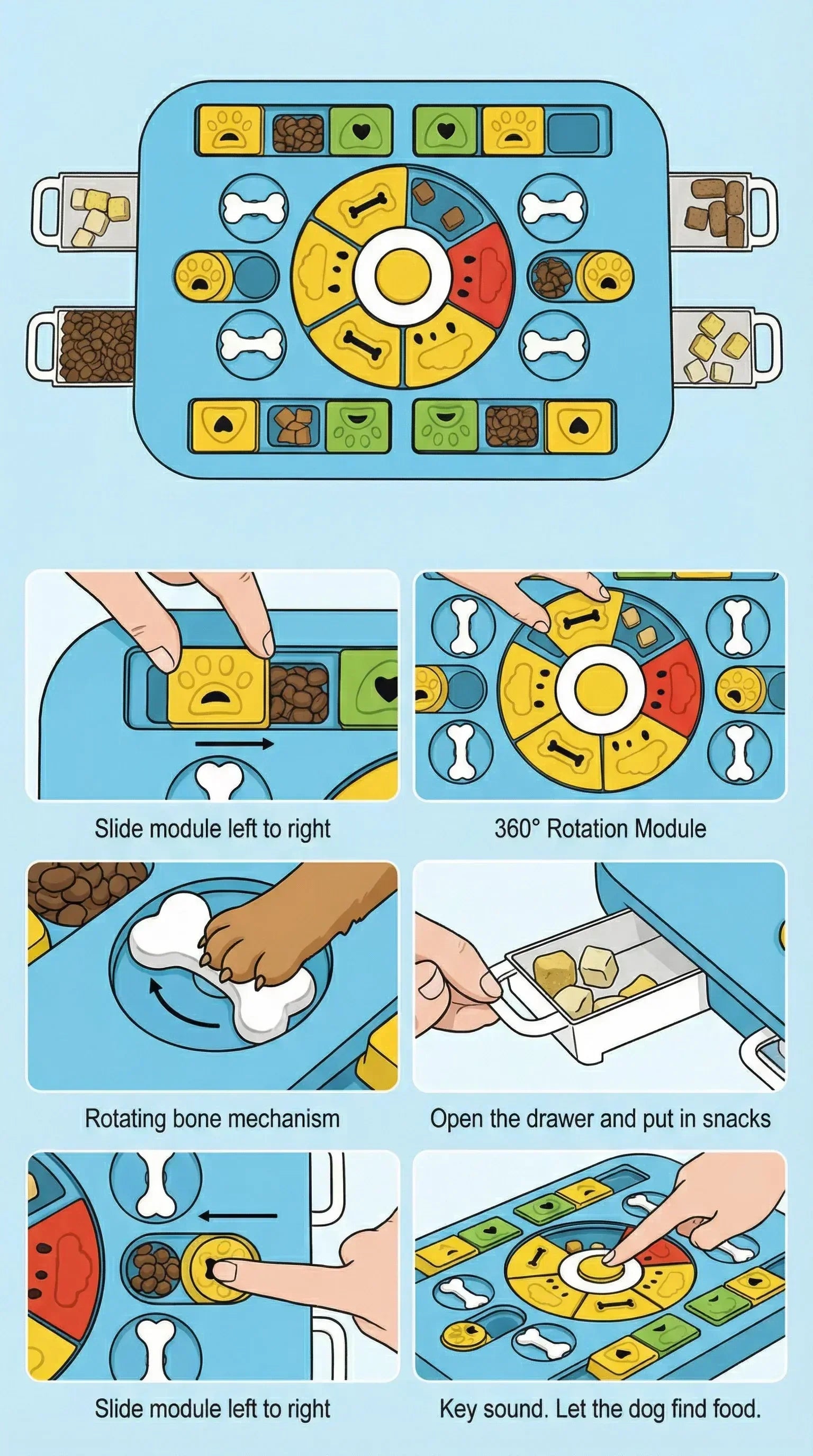 Slide module left to right

360° Rotation Module

Rotating bone mechanism

Open the drawer and put in snacks

Slide module left to right

Key sound. Let the dog find food.