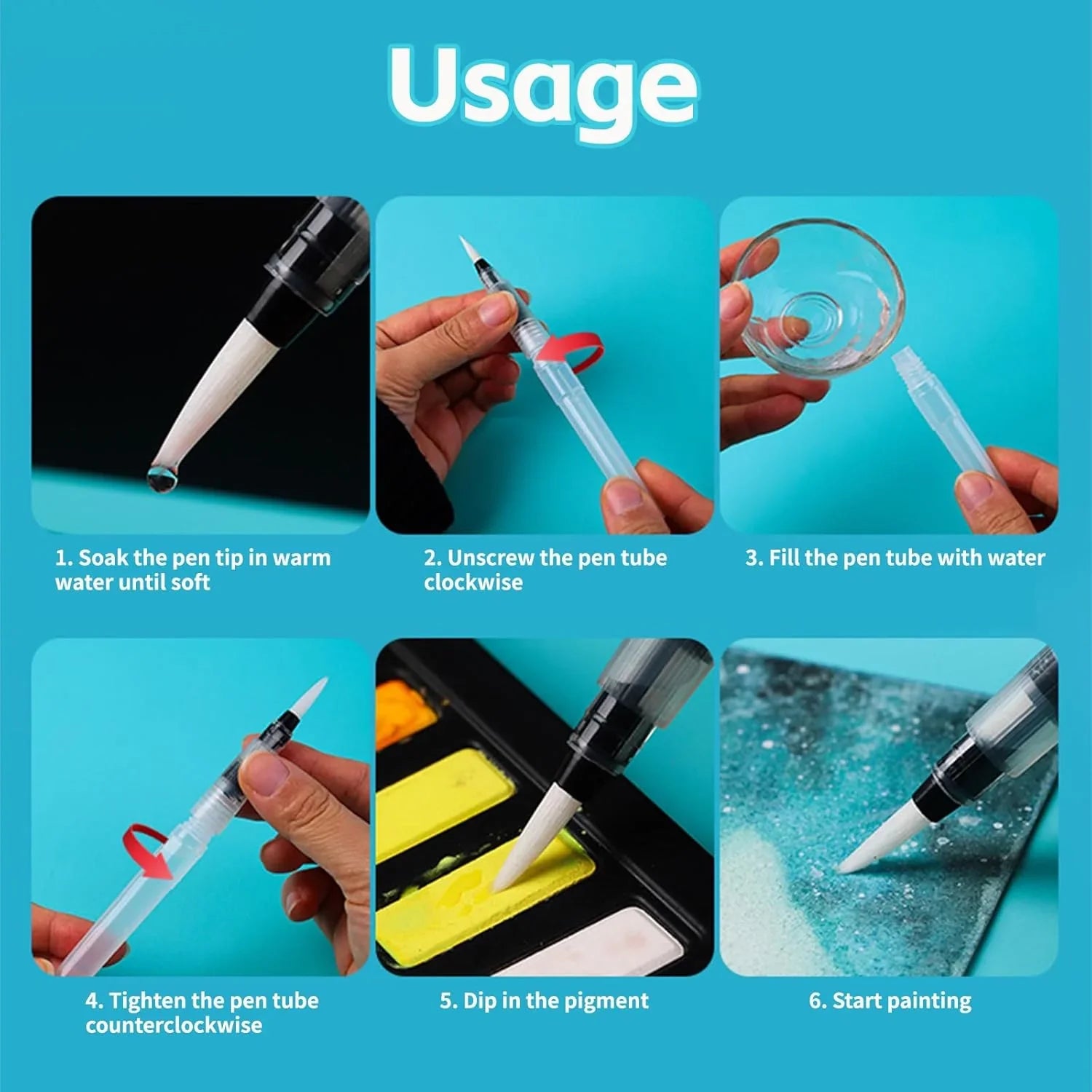 Usage

1. Soak the pen tip in warm water until soft

2. Unscrew the pen tube clockwise

3. Fill the pen tube with water

4. Tighten the pen tube counterclockwise

5. Dip in the pigment

6. Start painting