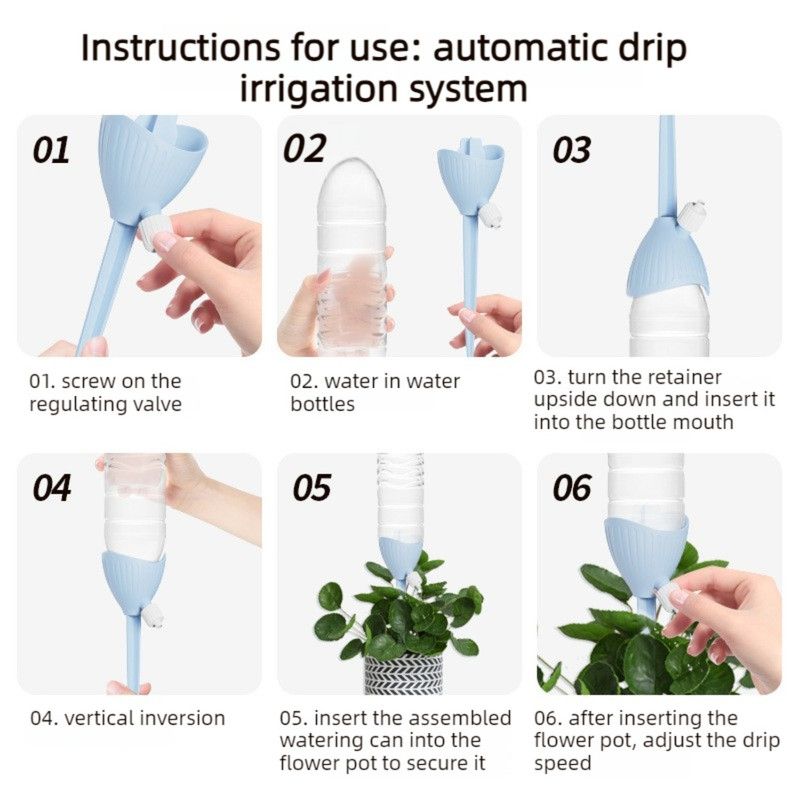 Instructions for use: automatic drip irrigation system

01

01. screw on the regulating valve

02

02. water in water bottles

03

03. turn the retainer upside down and insert it into the bottle mouth

04

04. vertical inversion

05

05. insert the assembled watering can into the flower pot to secure it

06

06. after inserting the flower pot, adjust the drip speed