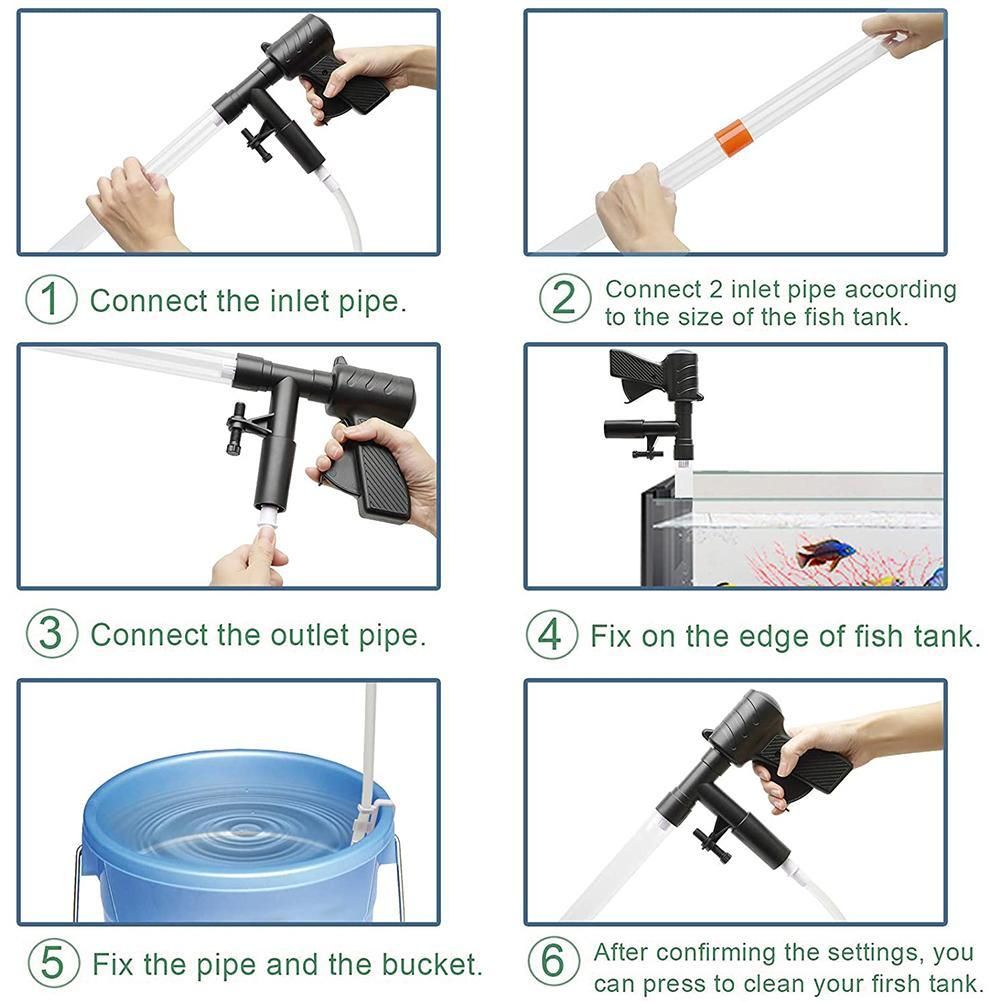 1 Connect the inlet pipe.

2 Connect 2 inlet pipe according to the size of the fish tank.

3 Connect the outlet pipe.

4 Fix on the edge of fish tank.

5 Fix the pipe and the bucket.

6 After confirming the settings, you can press to clean your firsh tank.