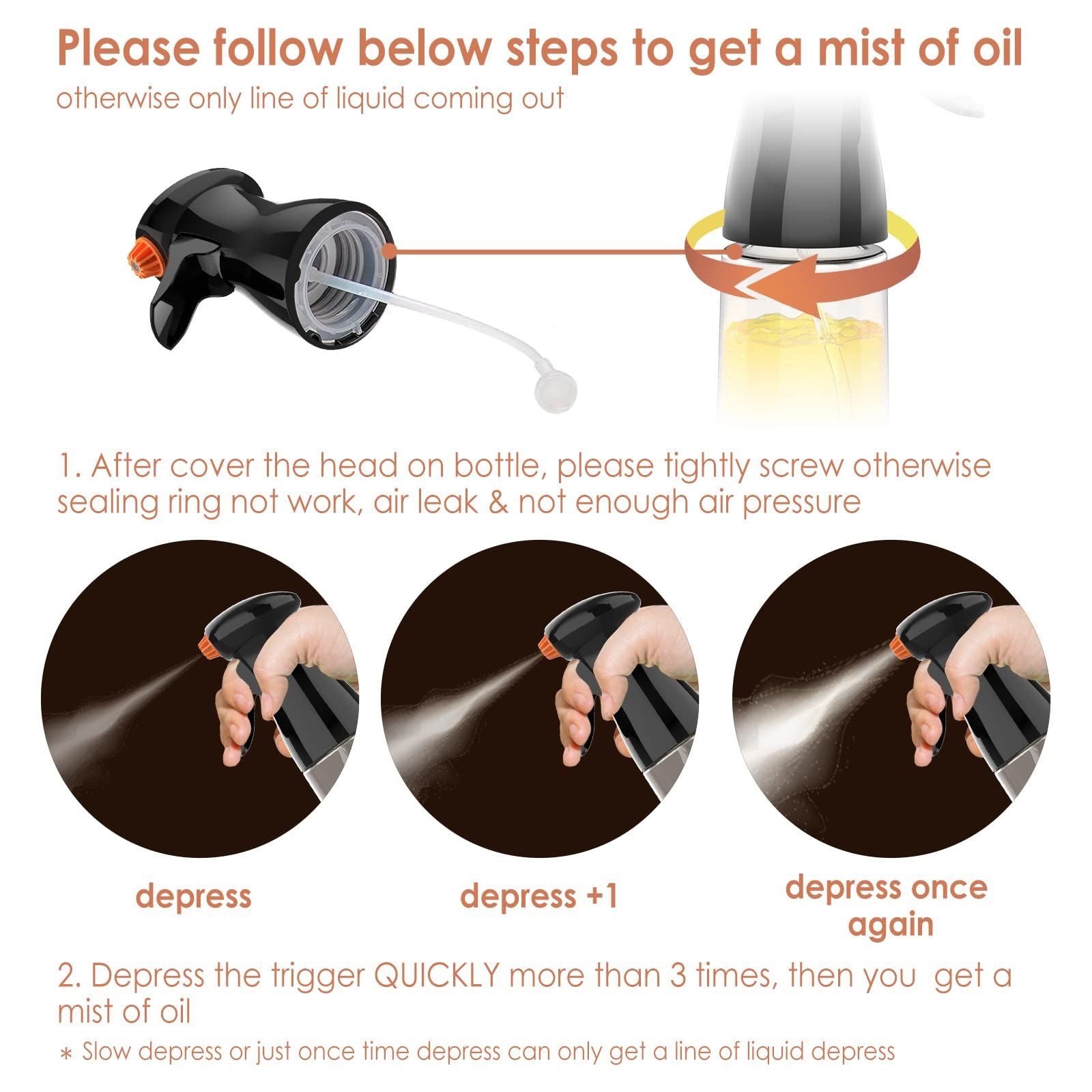 Please follow below steps to get a mist of oil

otherwise only line of liquid coming out

1. After cover the head on bottle, please tightly screw otherwise sealing ring not work, air leak & not enough air pressure

depress

depress +1

depress once again

2. Depress the trigger QUICKLY more than 3 times, then you get a mist of oil

* Slow depress or just once time depress can only get a line of liquid depress