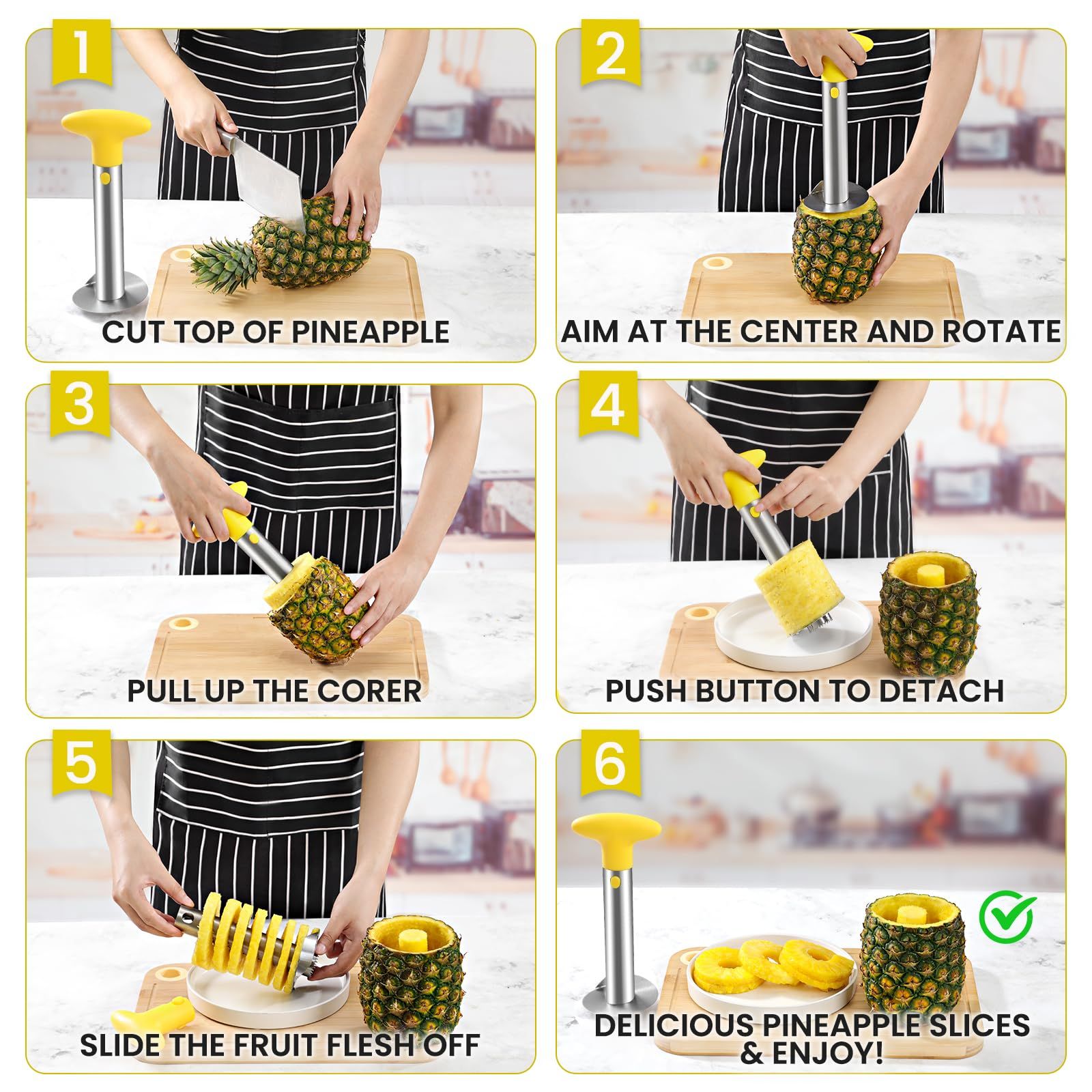 1
CUT TOP OF PINEAPPLE

2
AIM AT THE CENTER AND ROTATE

3
PULL UP THE CORER

4
PUSH BUTTON TO DETACH

5
SLIDE THE FRUIT FLESH OFF

6
DELICIOUS PINEAPPLE SLICES & ENJOY!