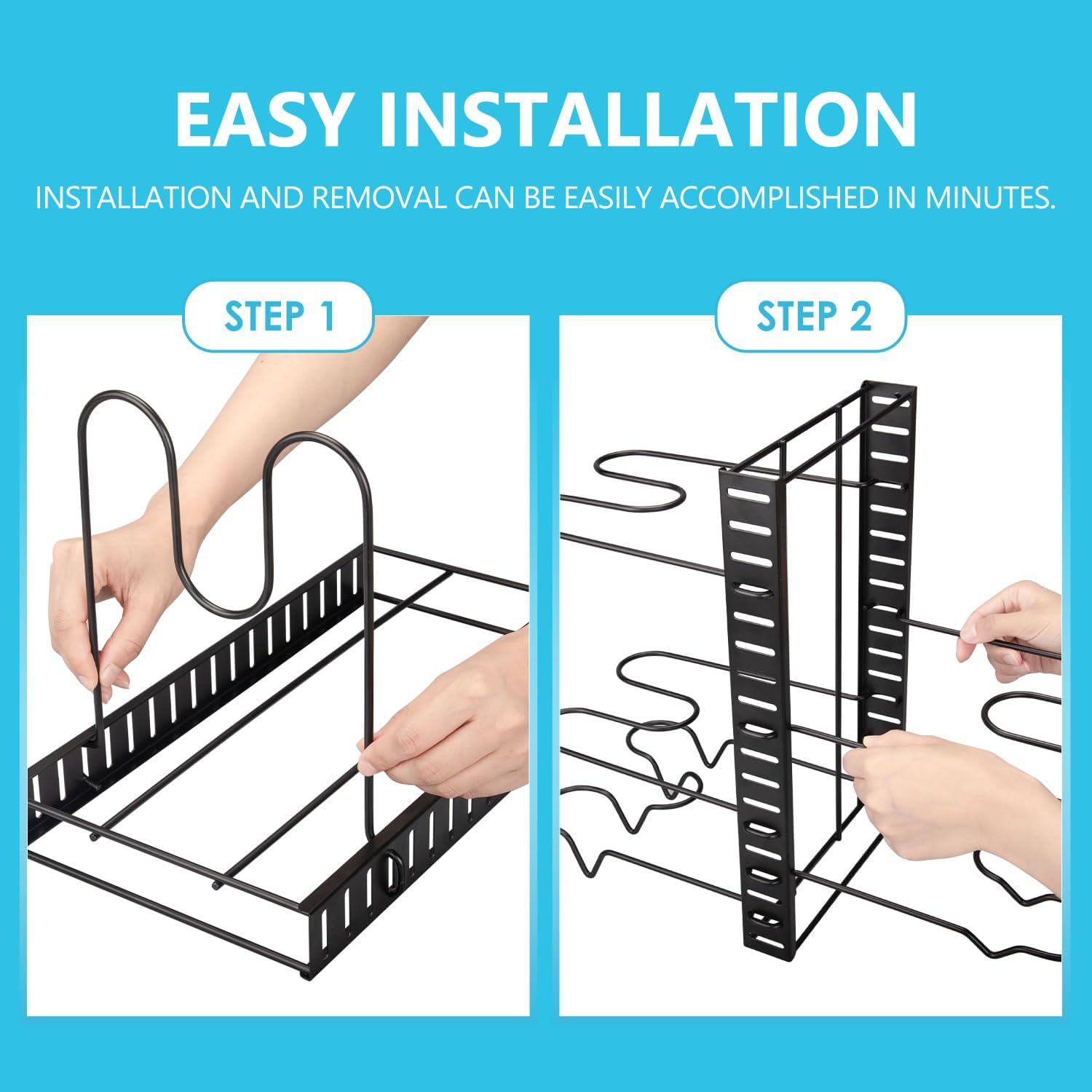 EASY INSTALLATION

INSTALLATION AND REMOVAL CAN BE EASILY ACCOMPLISHED IN MINUTES.

STEP 1

STEP 2