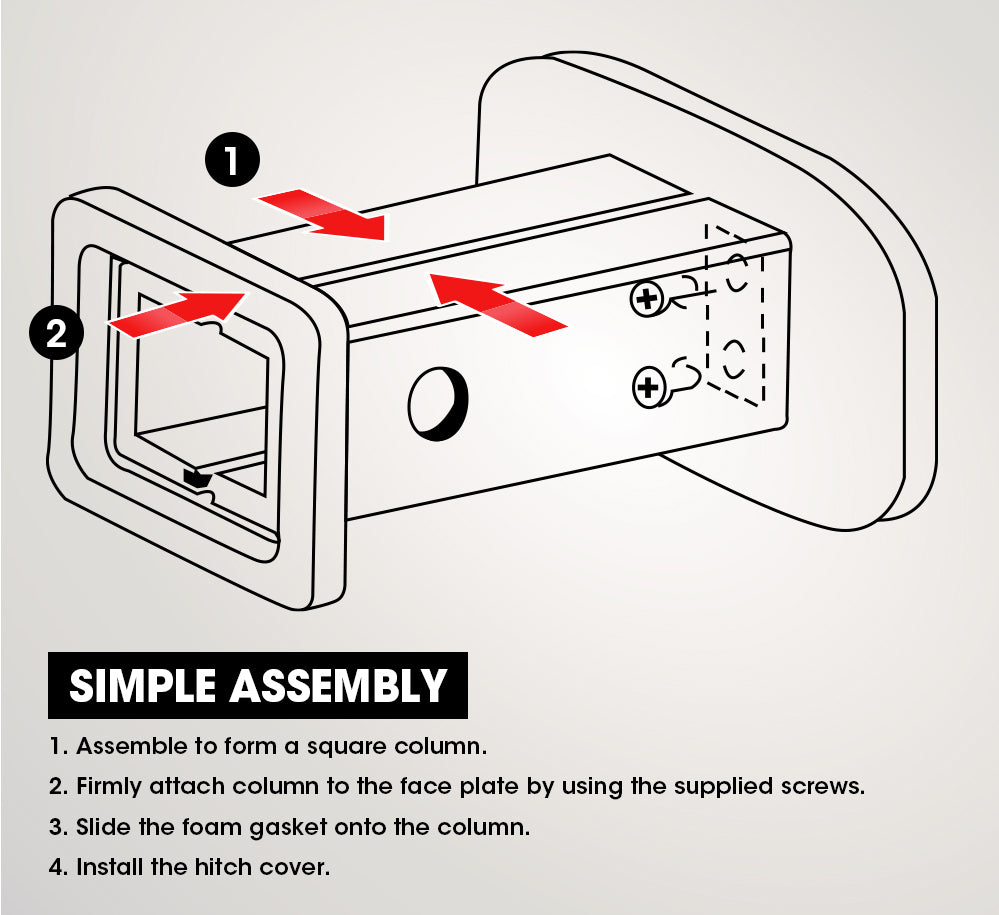 1

2

SIMPLE ASSEMBLY

1. Assemble to form a square column.

2. Firmly attach column to the face plate by using the supplied screws.

3. Slide the foam gasket onto the column.

4. Install the hitch cover.