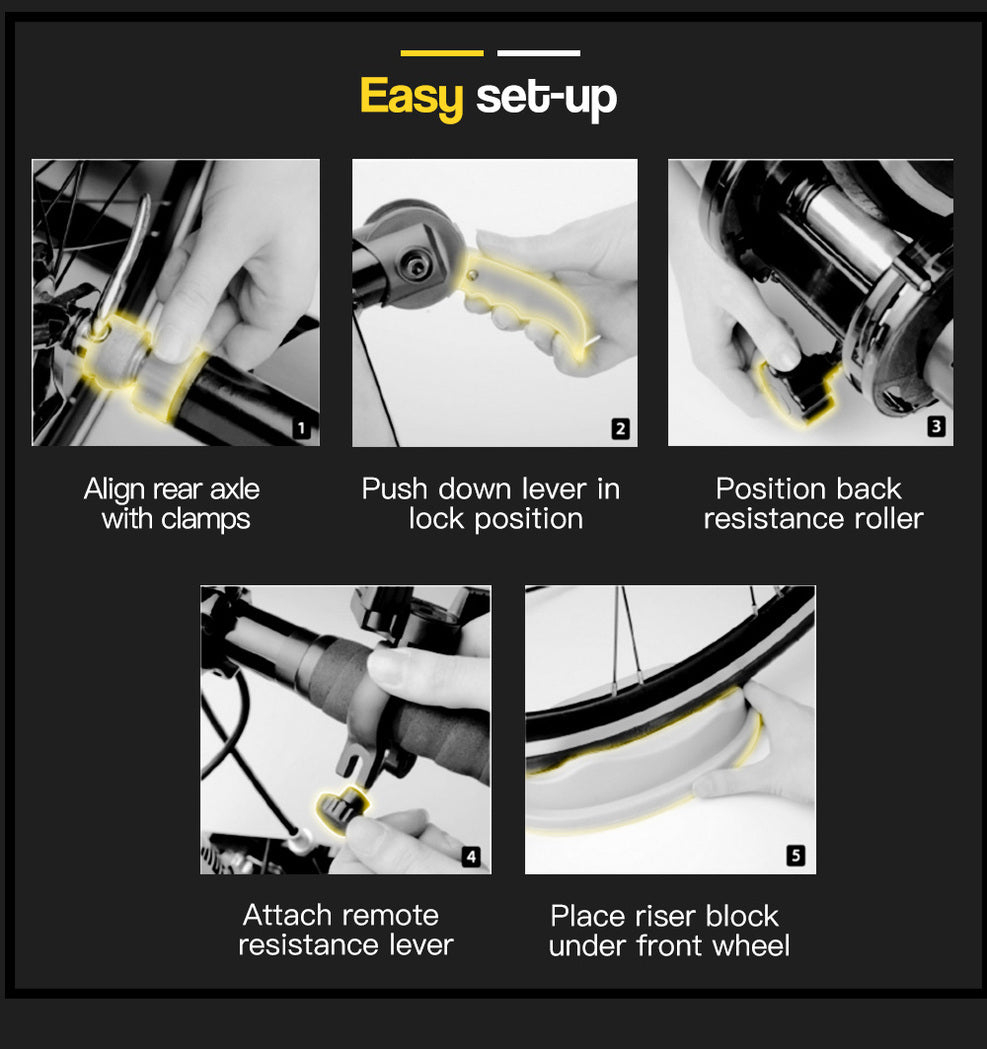 Easy set-up

1

Align rear axle with clamps

2

Push down lever in lock position

3

Position back resistance roller

4

Attach remote resistance lever

5

Place riser block under front wheel