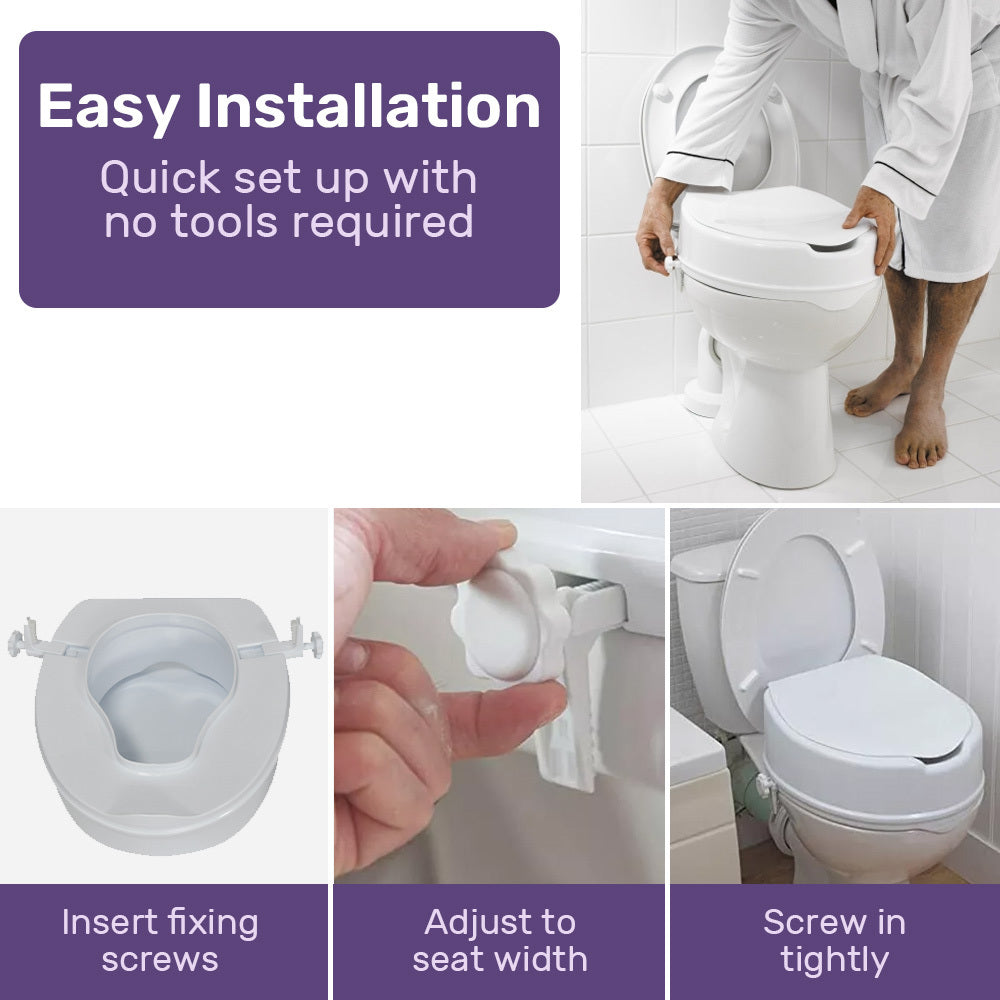 Easy Installation

Quick set up with no tools required

Insert fixing screws

Adjust to seat width

Screw in tightly