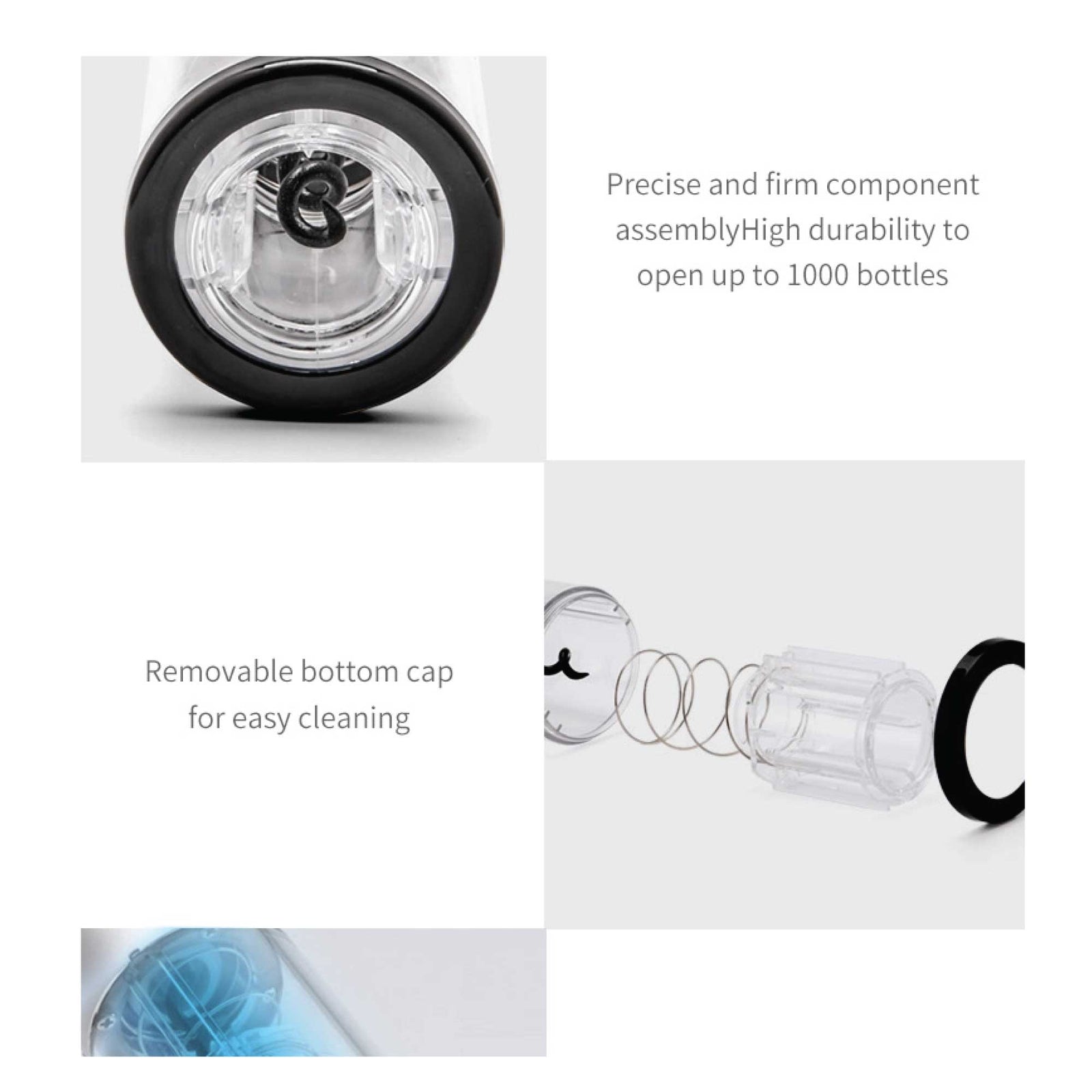 Precise and firm component assemblyHigh durability to open up to 1000 bottles

Removable bottom cap for easy cleaning