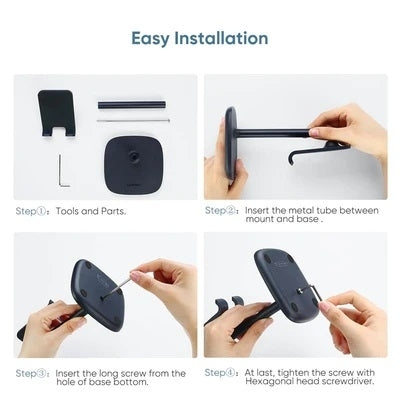 Easy Installation

Step①: Tools and Parts.

Step②: Insert the metal tube between mount and base .

Step③: Insert the long screw from the hole of base bottom.

Step④: At last, tighten the screw with Hexagonal head screwdriver.