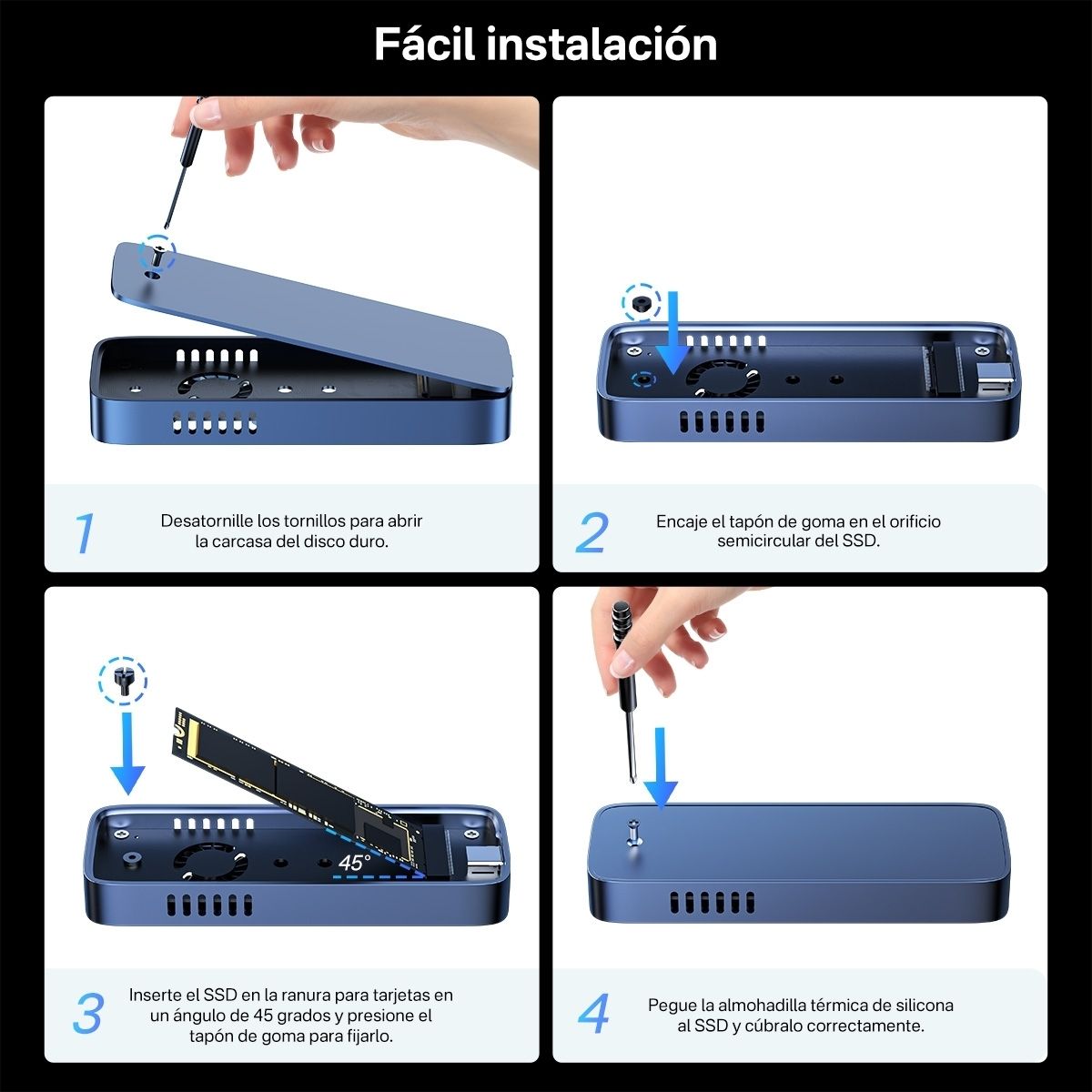 Fácil instalación

1 Desatornille los tornillos para abrir la carcasa del disco duro.

2 Encaje el tapón de goma en el orificio semicircular del SSD.

45°

3 Inserte el SSD en la ranura para tarjetas en un ángulo de 45 grados y presione el tapón de goma para fijarlo.

4 Pegue la almohadilla térmica de silicona al SSD y cúbralo correctamente.