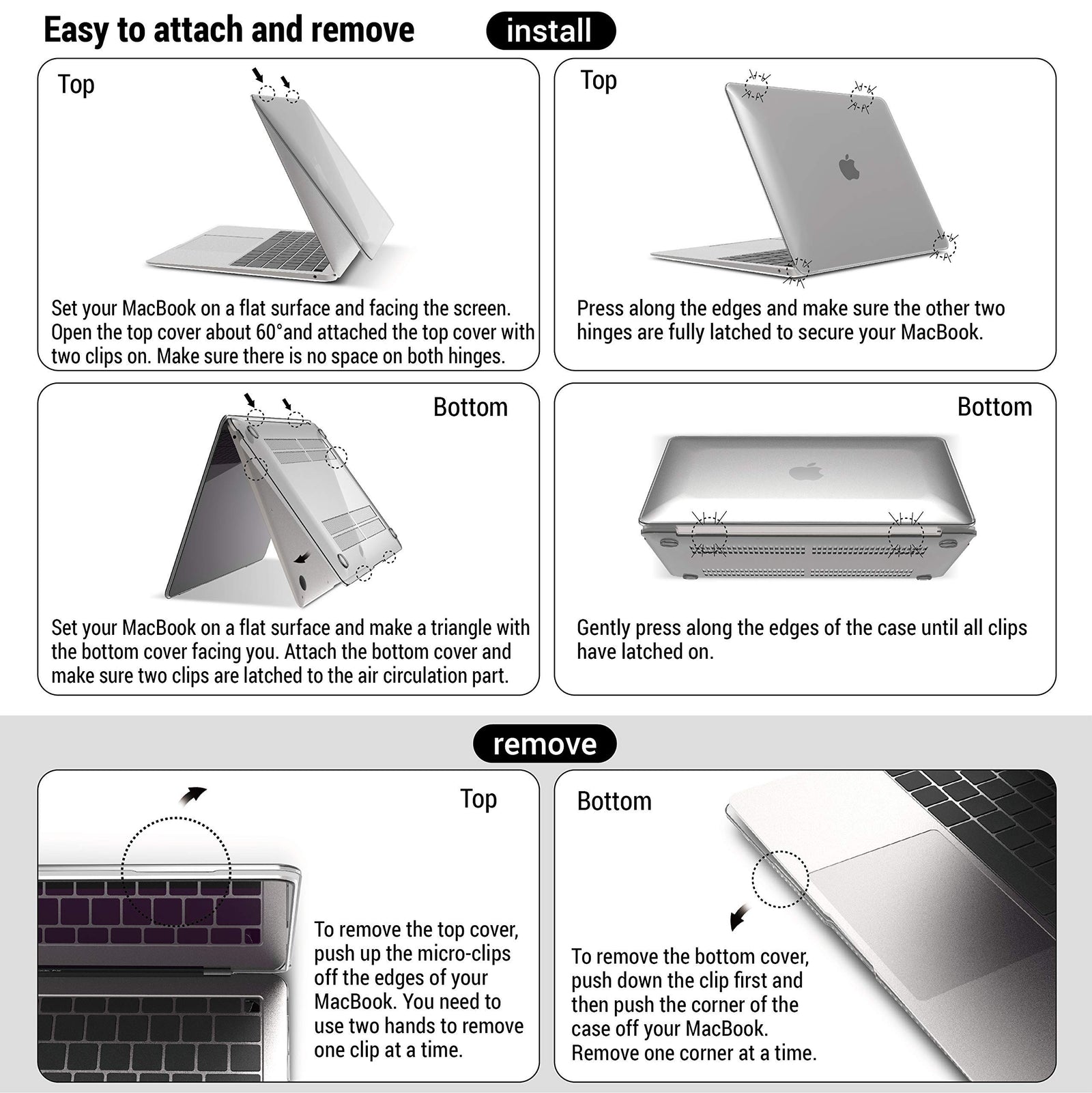 Easy to attach and remove

install

Top

Set your MacBook on a flat surface and facing the screen. Open the top cover about 60°and attached the top cover with two clips on. Make sure there is no space on both hinges.

Top

Press along the edges and make sure the other two hinges are fully latched to secure your MacBook.

Bottom

Set your MacBook on a flat surface and make a triangle with the bottom cover facing you. Attach the bottom cover and make sure two clips are latched to the air circulation part.

Bottom

Gently press along the edges of the case until all clips have latched on.

remove

Top

To remove the top cover, push up the micro-clips off the edges of your MacBook. You need to use two hands to remove one clip at a time.

Bottom

To remove the bottom cover, push down the clip first and then push the corner of the case off your MacBook. Remove one corner at a time.