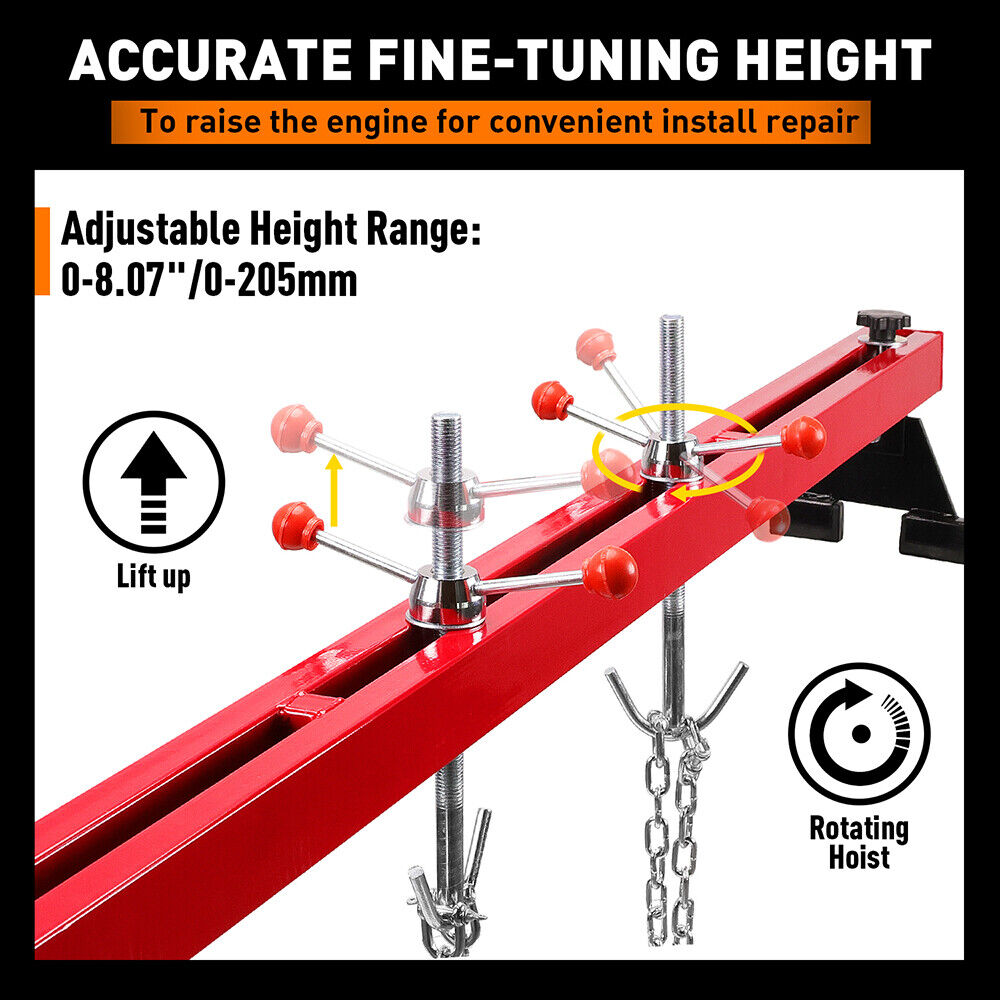 ACCURATE FINE-TUNING HEIGHT

To raise the engine for convenient install repair

Adjustable Height Range:
0-8.07''/0-205mm

Lift up

Rotating Hoist