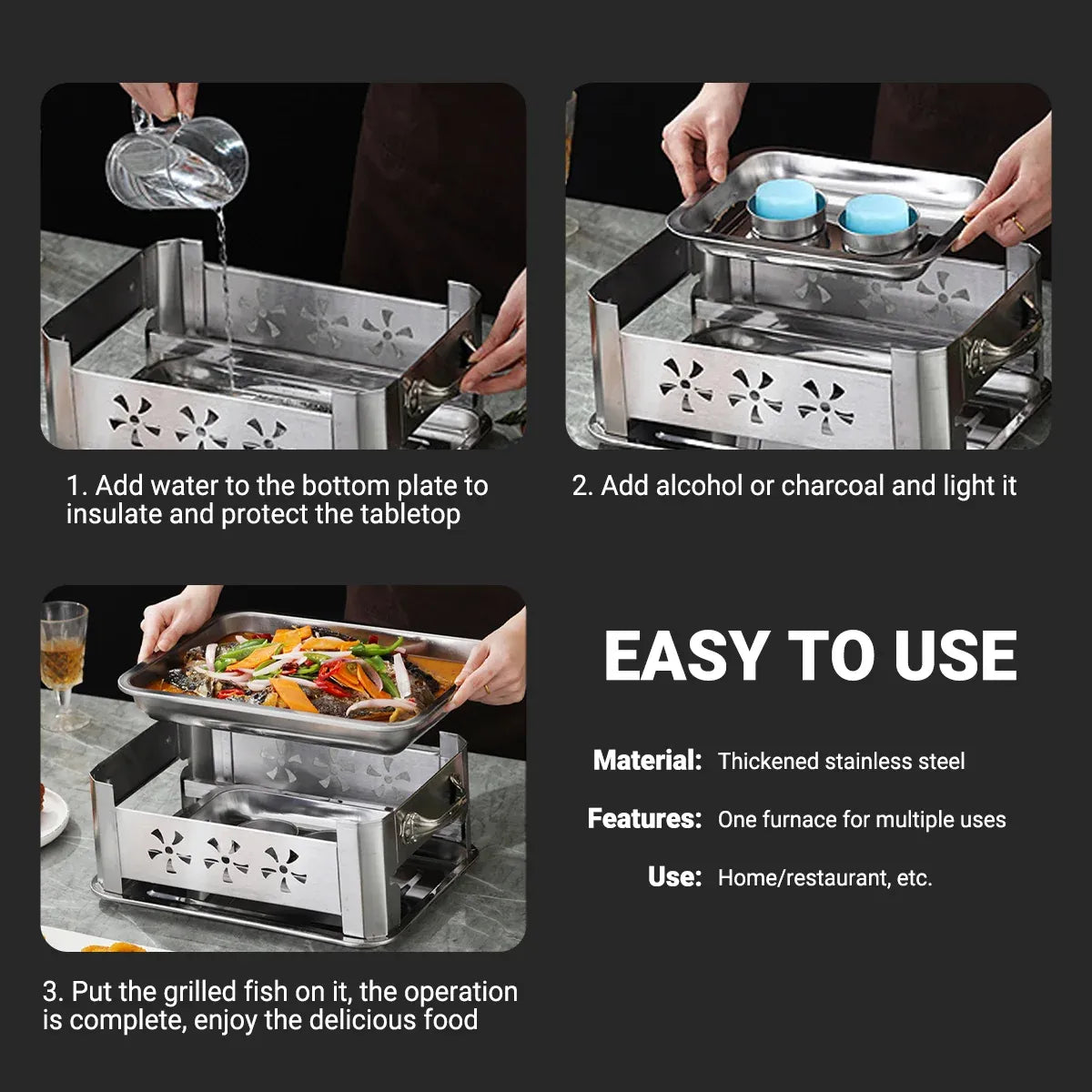 1. Add water to the bottom plate to insulate and protect the tabletop

2. Add alcohol or charcoal and light it

3. Put the grilled fish on it, the operation is complete, enjoy the delicious food

EASY TO USE

Material: Thickened stainless steel

Features: One furnace for multiple uses

Use: Home/restaurant, etc.