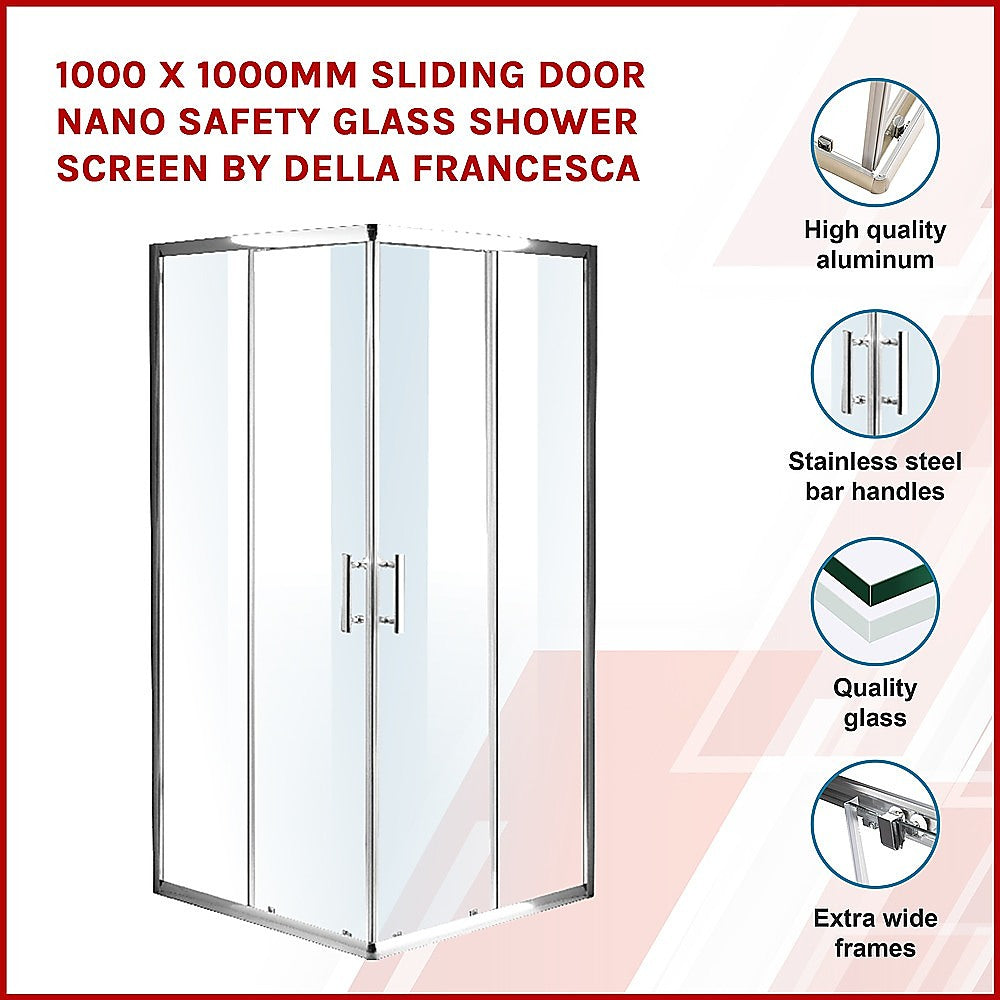 1000 X 1000MM SLIDING DOOR NANO SAFETY GLASS SHOWER SCREEN BY DELLA FRANCESCA

High quality aluminum

Stainless steel bar handles

Quality glass

Extra wide frames