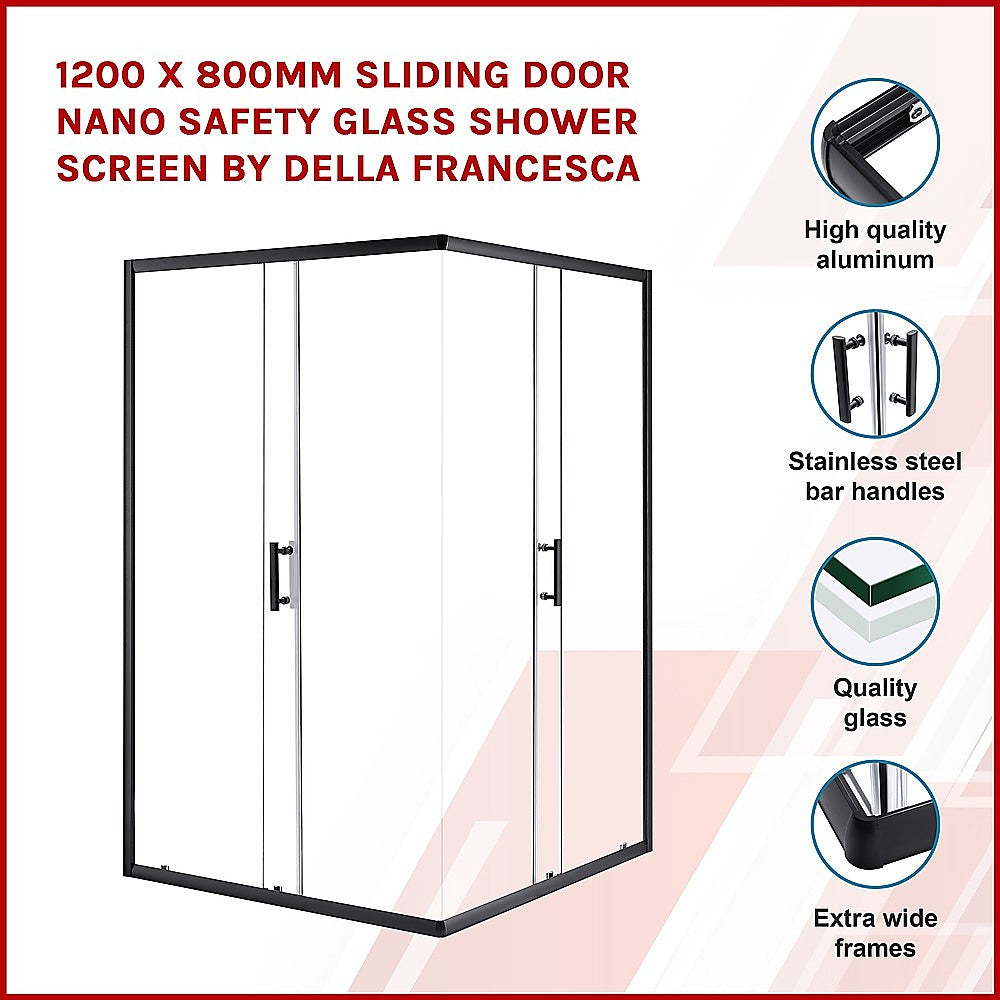 1200 X 800MM SLIDING DOOR NANO SAFETY GLASS SHOWER SCREEN BY DELLA FRANCESCA

High quality aluminum

Stainless steel bar handles

Quality glass

Extra wide frames