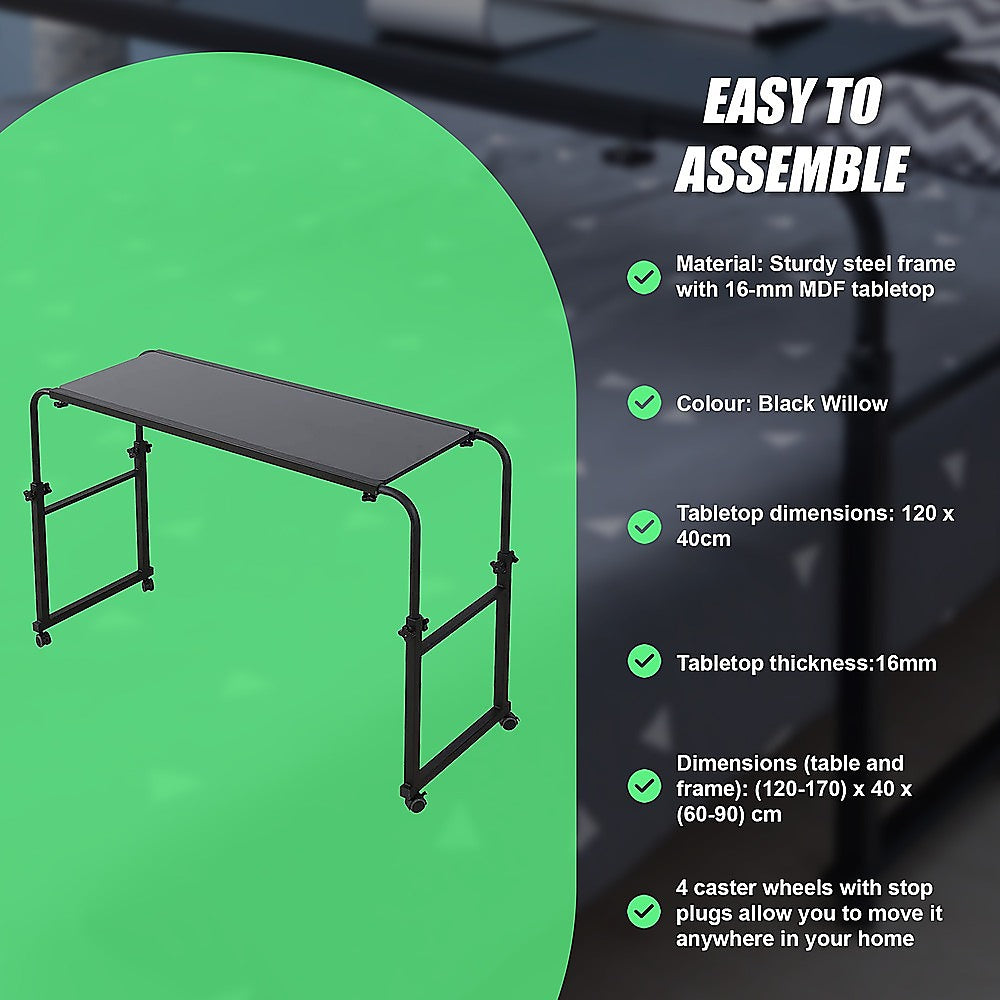 EASY TO ASSEMBLE

Material: Sturdy steel frame with 16-mm MDF tabletop

Colour: Black Willow

Tabletop dimensions: 120 x 40cm

Tabletop thickness:16mm

Dimensions (table and frame): (120-170) x 40 x (60-90) cm

4 caster wheels with stop plugs allow you to move it anywhere in your home