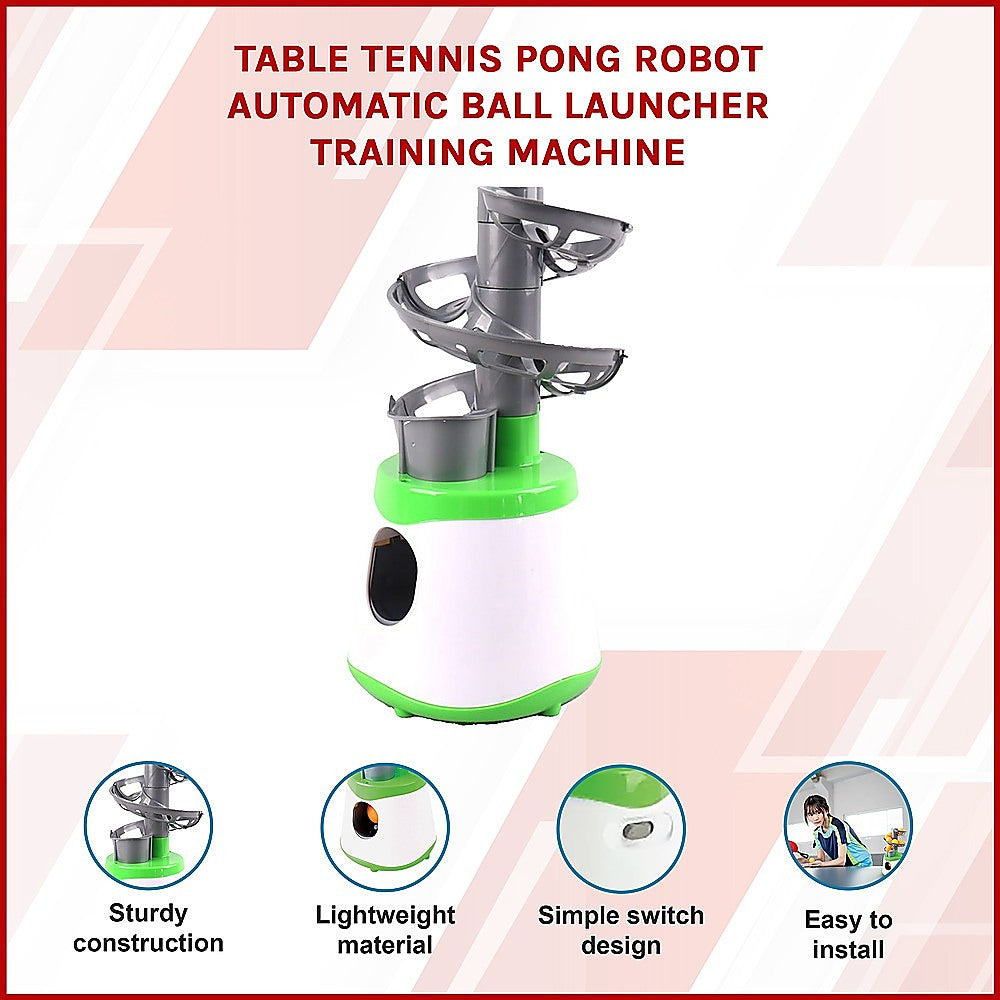 TABLE TENNIS PONG ROBOT AUTOMATIC BALL LAUNCHER TRAINING MACHINE

Sturdy construction

Lightweight material

Simple switch design

Easy to install